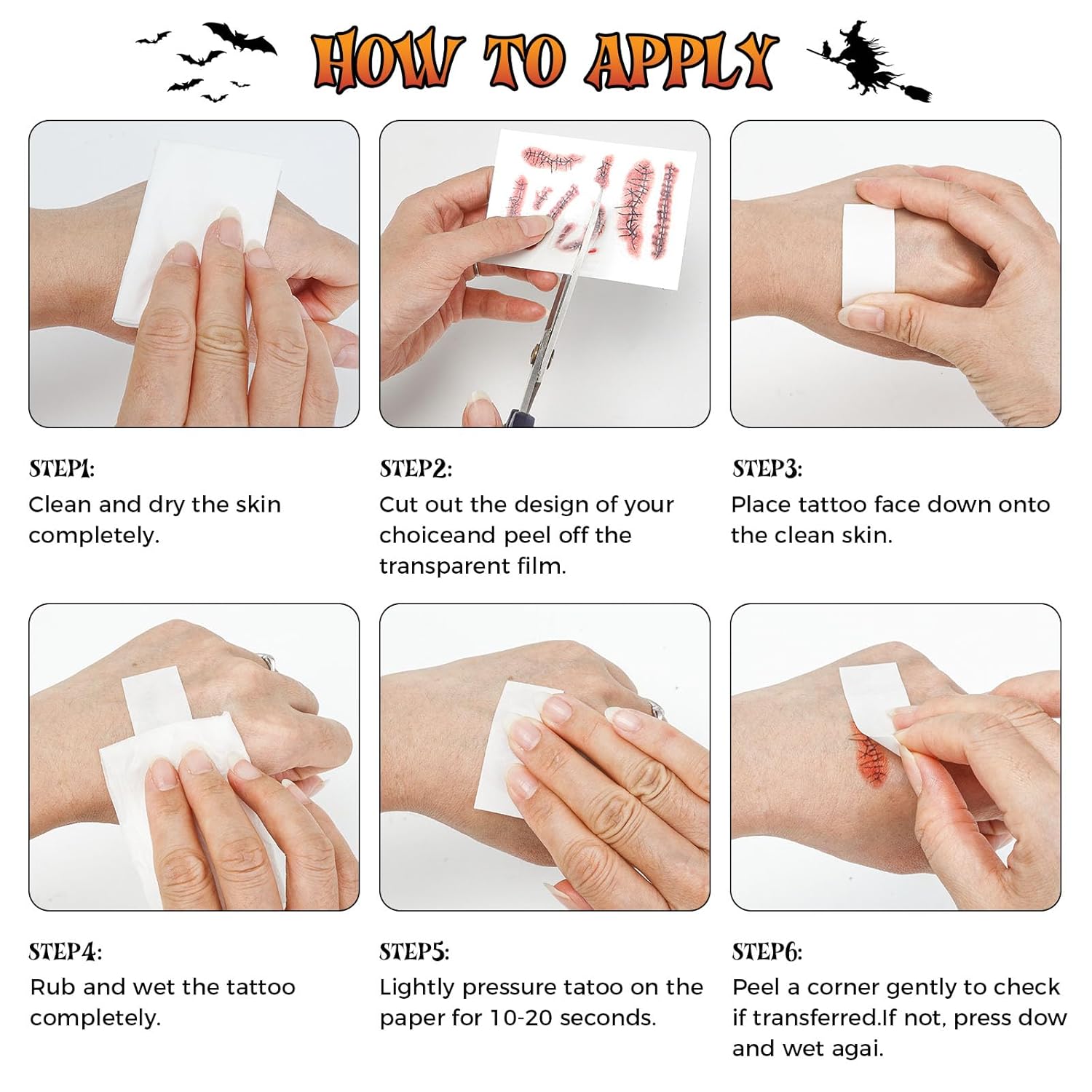 HOW TO APPLY

STEP1:
Clean and dry the skin completely.

STEP2:
Cut out the design of your choiceand peel off the transparent film.

STEP3:
Place tattoo face down onto the clean skin.

STEP4:
Rub and wet the tattoo completely.

STEP5:
Lightly pressure tatoo on the paper for 10-20 seconds.

STEP6:
Peel a corner gently to check if transferred.If not, press dow and wet agai.