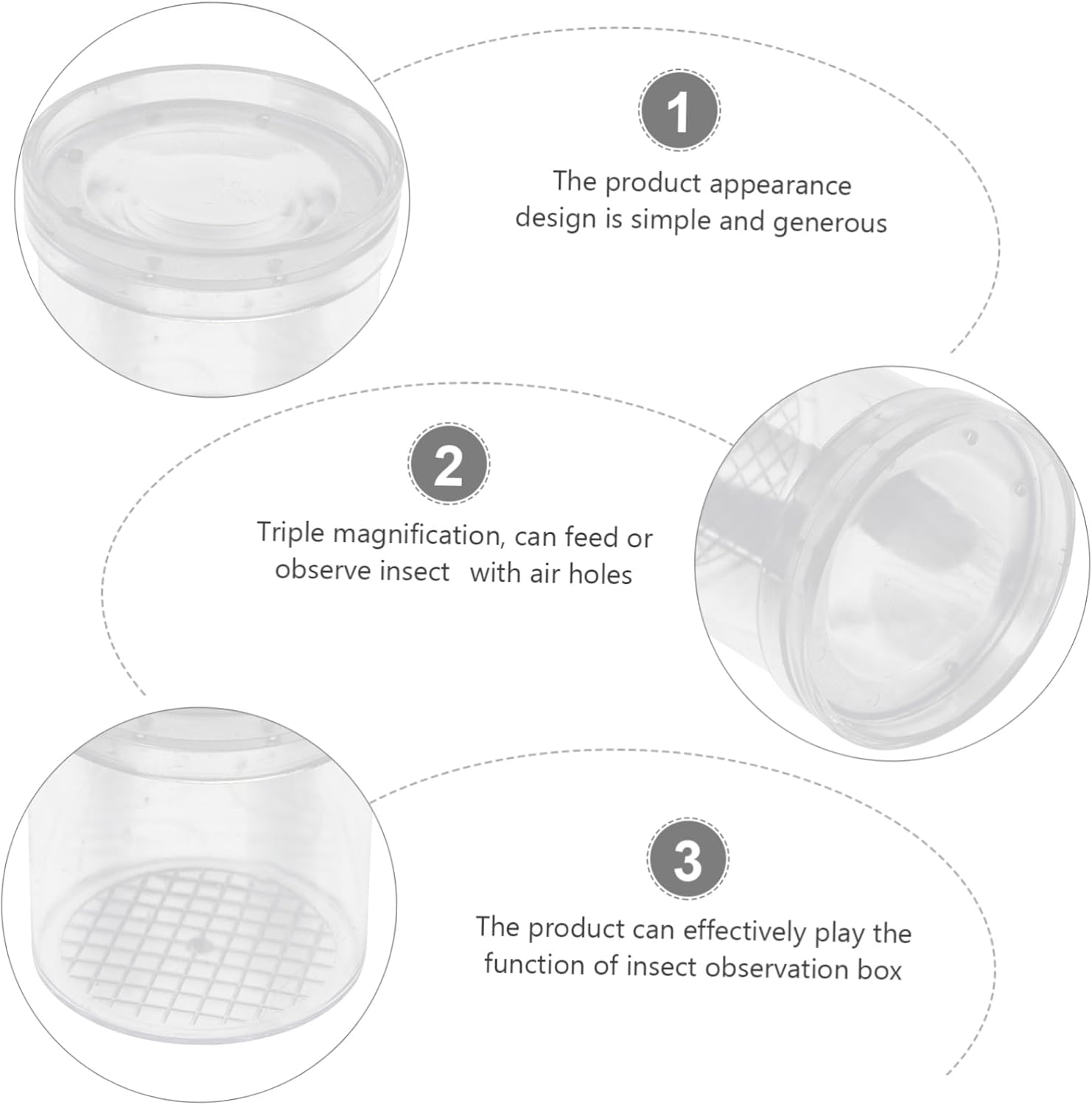 1

The product appearance design is simple and generous

2

Triple magnification, can feed or observe insect with air holes

3

The product can effectively play the function of insect observation box