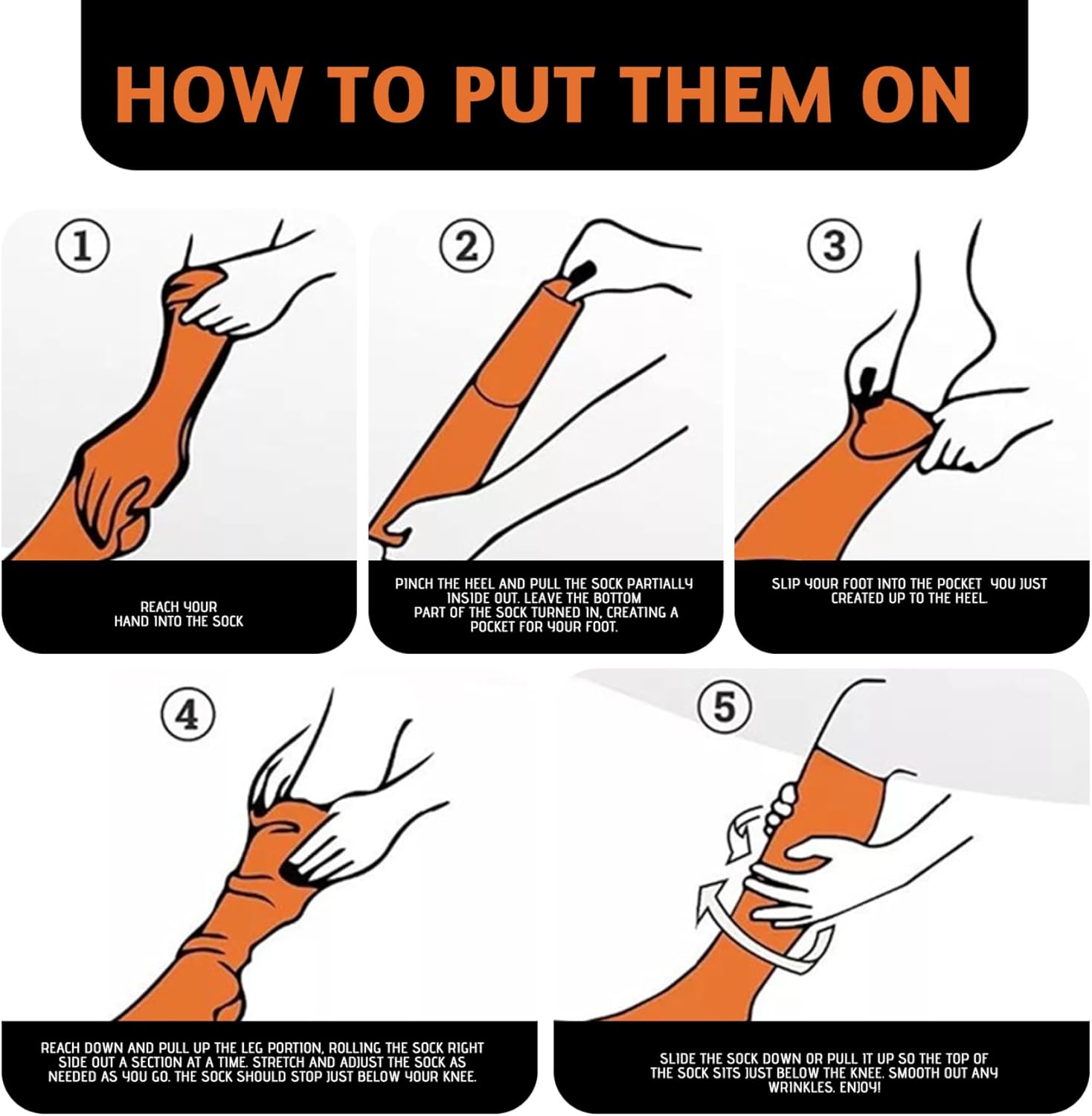 HOW TO PUT THEM ON

1

REACH YOUR HAND INTO THE SOCK

2

PINCH THE HEEL AND PULL THE SOCK PARTIALLY INSIDE OUT. LEAVE THE BOTTOM PART OF THE SOCK TURNED IN, CREATING A POCKET FOR YOUR FOOT.

3

SLIP YOUR FOOT INTO THE POCKET YOU JUST CREATED UP TO THE HEEL.

4

REACH DOWN AND PULL UP THE LEG PORTION, ROLLING THE SOCK RIGHT SIDE OUT A SECTION AT A TIME. STRETCH AND ADJUST THE SOCK AS NEEDED AS YOU GO. THE SOCK SHOULD STOP JUST BELOW YOUR KNEE.

5

SLIDE THE SOCK DOWN OR PULL IT UP SO THE TOP OF THE SOCK SITS JUST BELOW THE KNEE. SMOOTH OUT ANY WRINKLES. ENJOY!