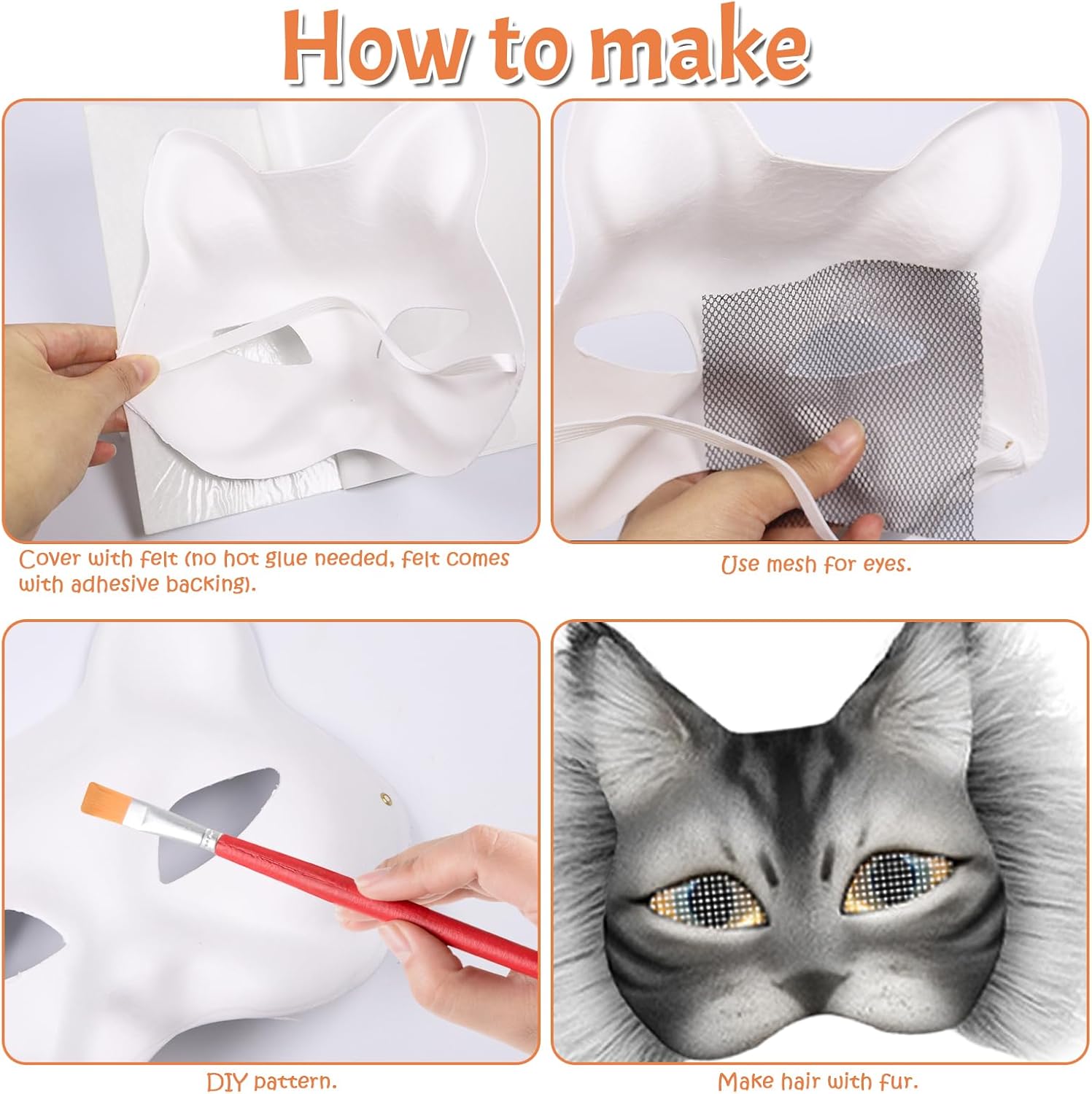 How to make

Cover with felt (no hot glue needed, felt comes with adhesive backing).

Use mesh for eyes.

DIY pattern.

Make hair with fur.