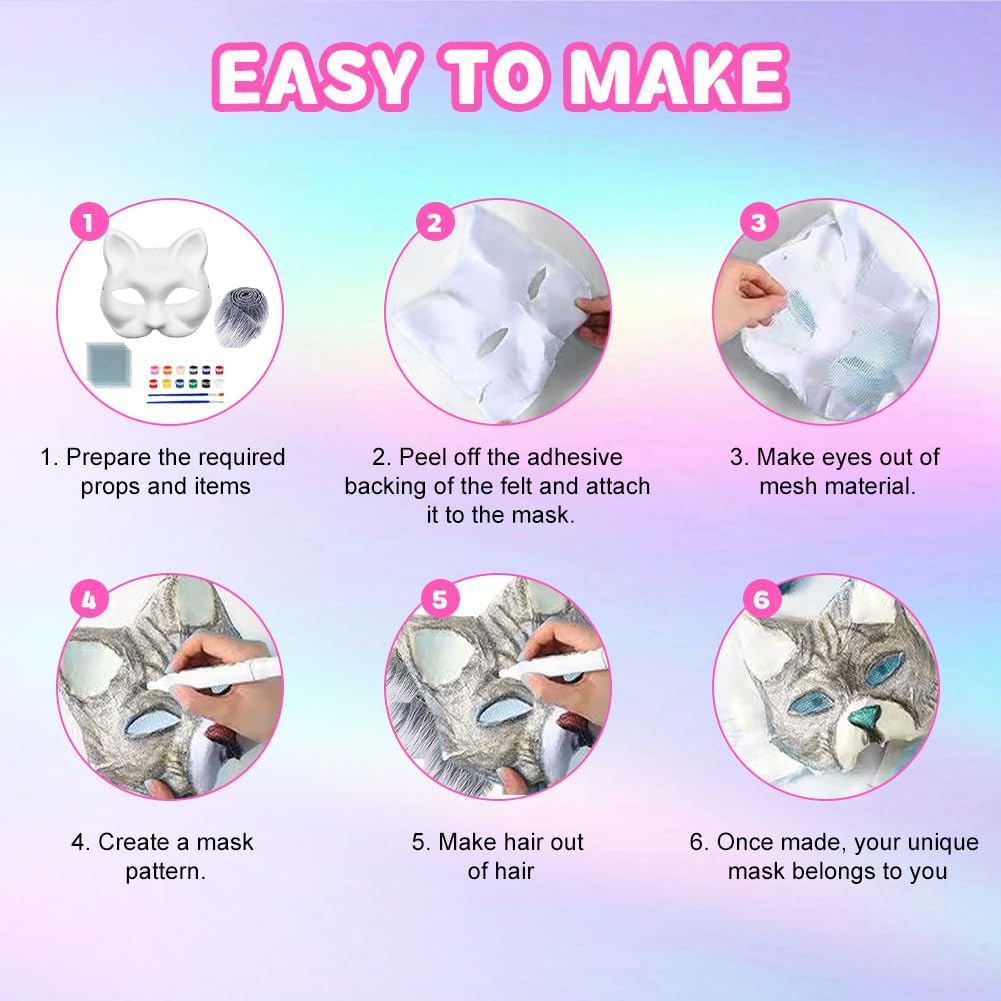 EASY TO MAKE

1

1. Prepare the required props and items

2

2. Peel off the adhesive backing of the felt and attach it to the mask.

3

3. Make eyes out of mesh material.

4

4. Create a mask pattern.

5

5. Make hair out of hair

6

6. Once made, your unique mask belongs to you