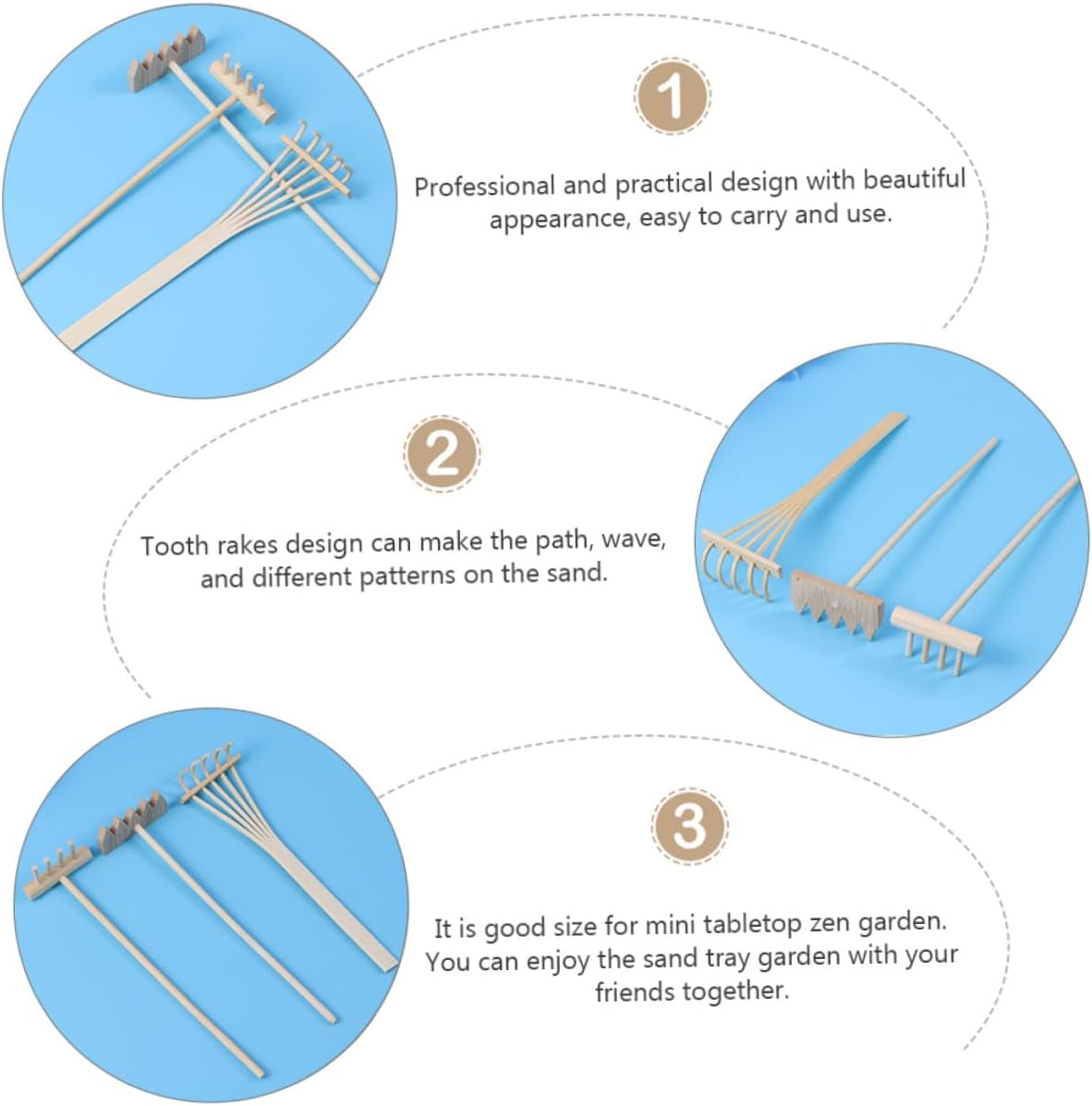 1

Professional and practical design with beautiful appearance, easy to carry and use.

2

Tooth rakes design can make the path, wave, and different patterns on the sand.

3

It is good size for mini tabletop zen garden. You can enjoy the sand tray garden with your friends together.