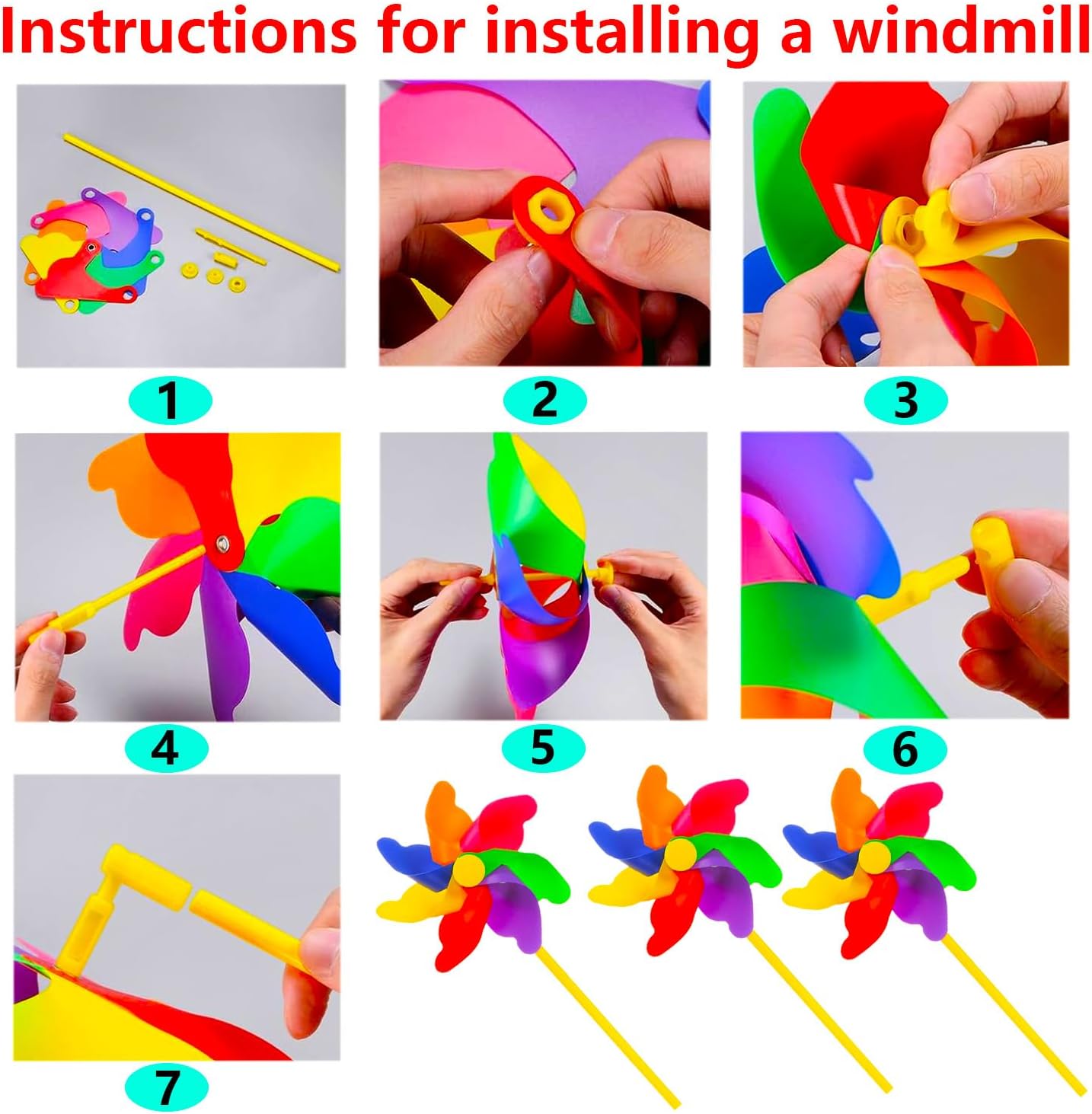 Instructions for installing a windmill

1

2

3

4

5

6

7