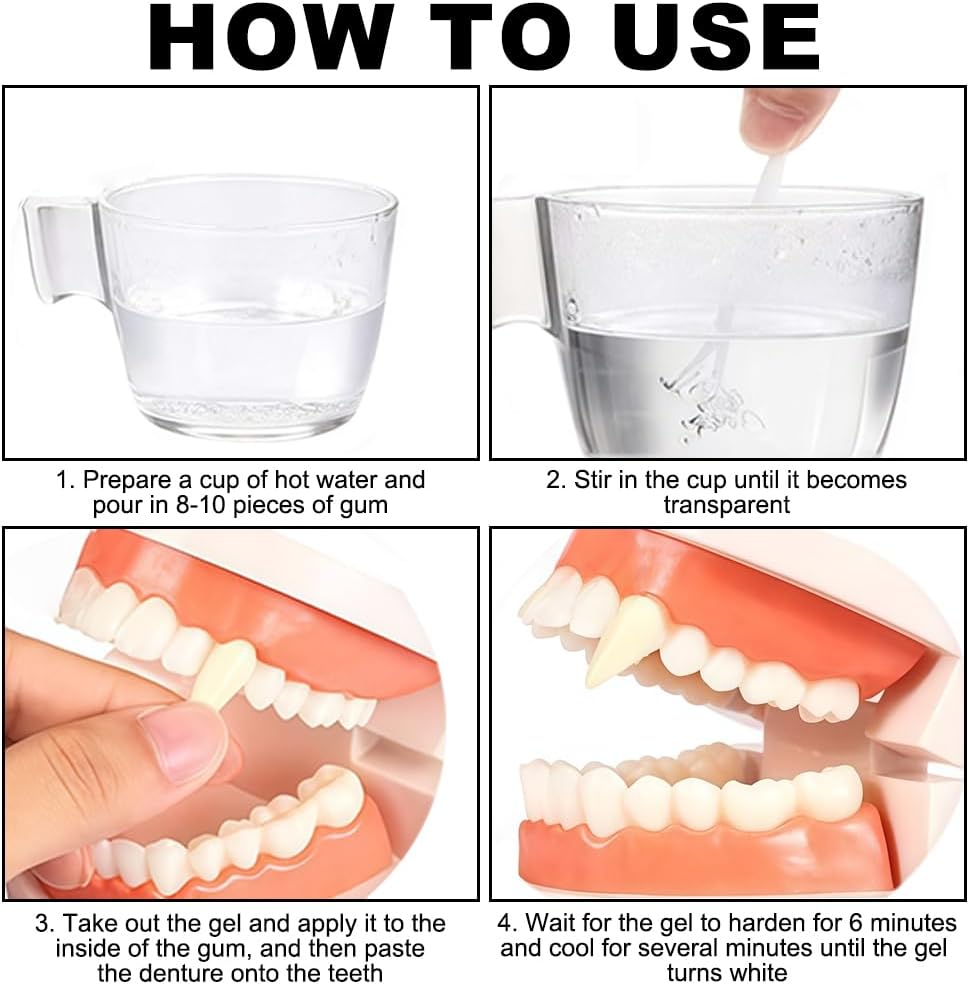 HOW TO USE

1. Prepare a cup of hot water and pour in 8-10 pieces of gum

2. Stir in the cup until it becomes transparent

3. Take out the gel and apply it to the inside of the gum, and then paste the denture onto the teeth

4. Wait for the gel to harden for 6 minutes and cool for several minutes until the gel turns white