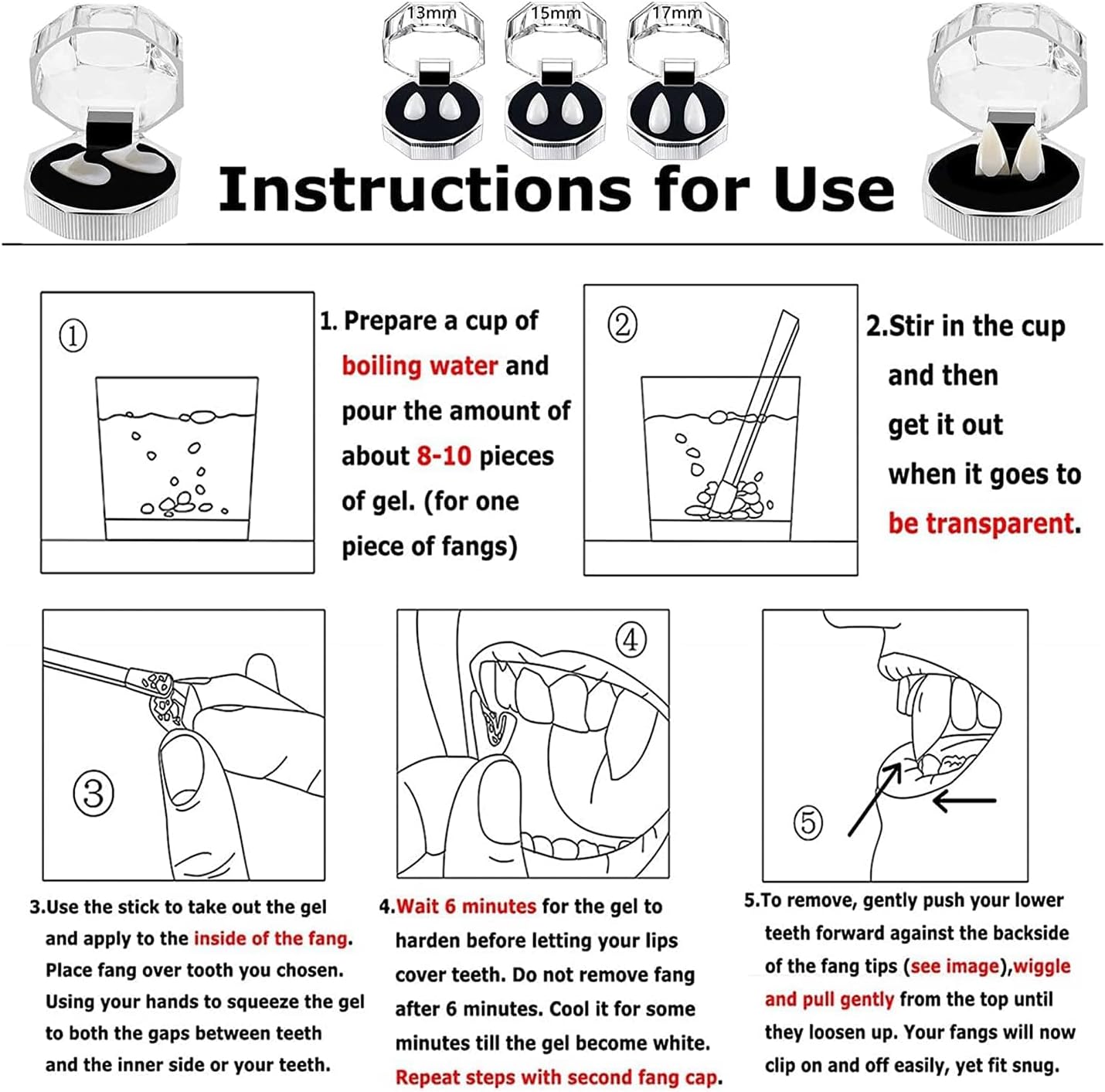 13mm

15mm

17mm

Instructions for Use

①

1. Prepare a cup of boiling water and pour the amount of about 8-10 pieces of gel. (for one piece of fangs)

②

2.Stir in the cup and then get it out when it goes to be transparent.

③

④

⑤

3.Use the stick to take out the gel and apply to the inside of the fang. Place fang over tooth you chosen. Using your hands to squeeze the gel to both the gaps between teeth and the inner side or your teeth.

4.Wait 6 minutes for the gel to harden before letting your lips cover teeth. Do not remove fang after 6 minutes. Cool it for some minutes till the gel become white. Repeat steps with second fang cap.

5.To remove, gently push your lower teeth forward against the backside of the fang tips (see image),wiggle and pull gently from the top until they loosen up. Your fangs will now clip on and off easily, yet fit snug.