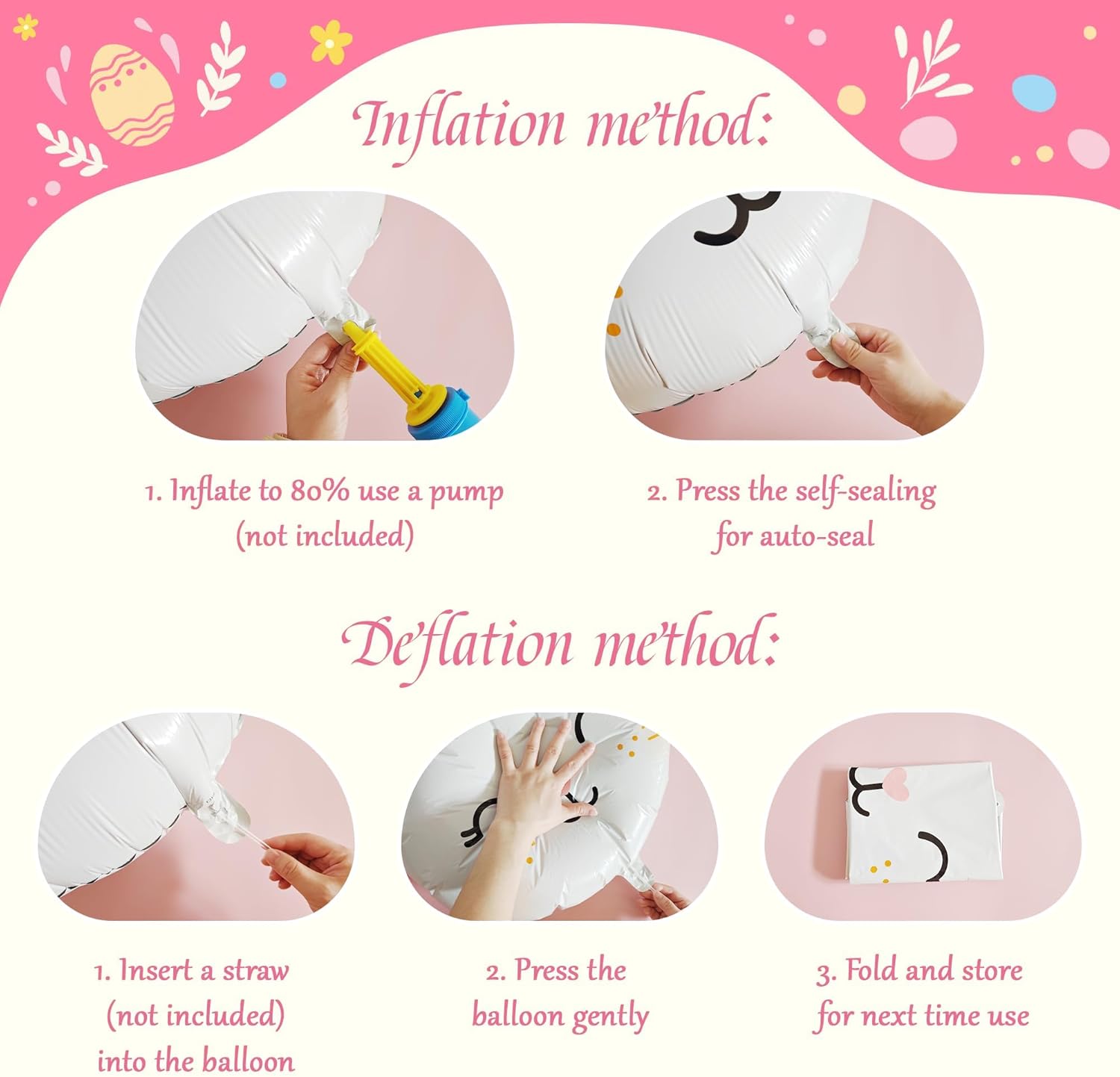 Inflation method:

1. Inflate to 80% use a pump (not included)

2. Press the self-sealing for auto-seal

Deflation method:

1. Insert a straw (not included) into the balloon

2. Press the balloon gently

3. Fold and store for next time use