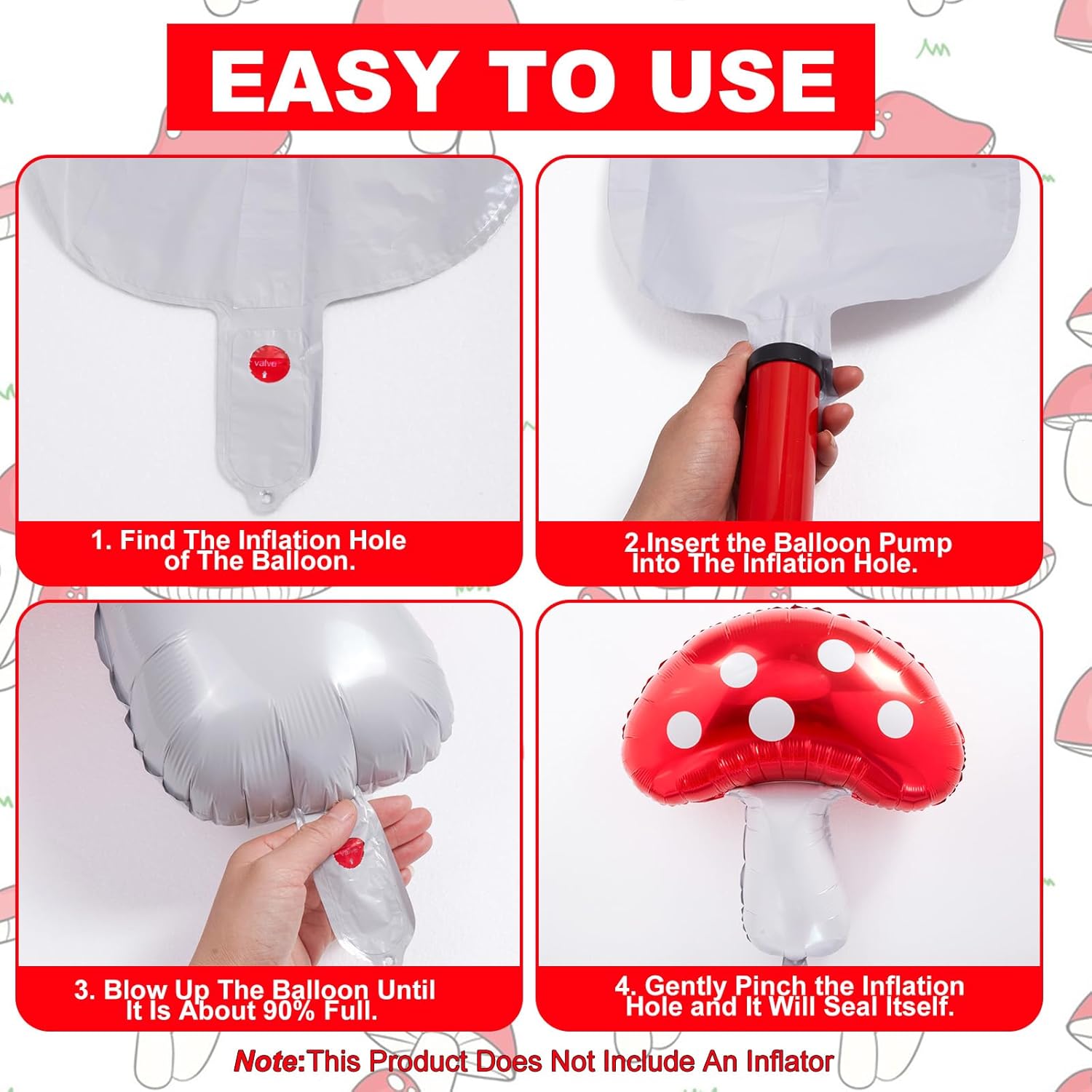 EASY TO USE

valve

1. Find The Inflation Hole of The Balloon.

2.Insert the Balloon Pump Into The Inflation Hole.

3. Blow Up The Balloon Until It Is About 90% Full.

4. Gently Pinch the Inflation Hole and It Will Seal Itself.

Note:This Product Does Not Include An Inflator