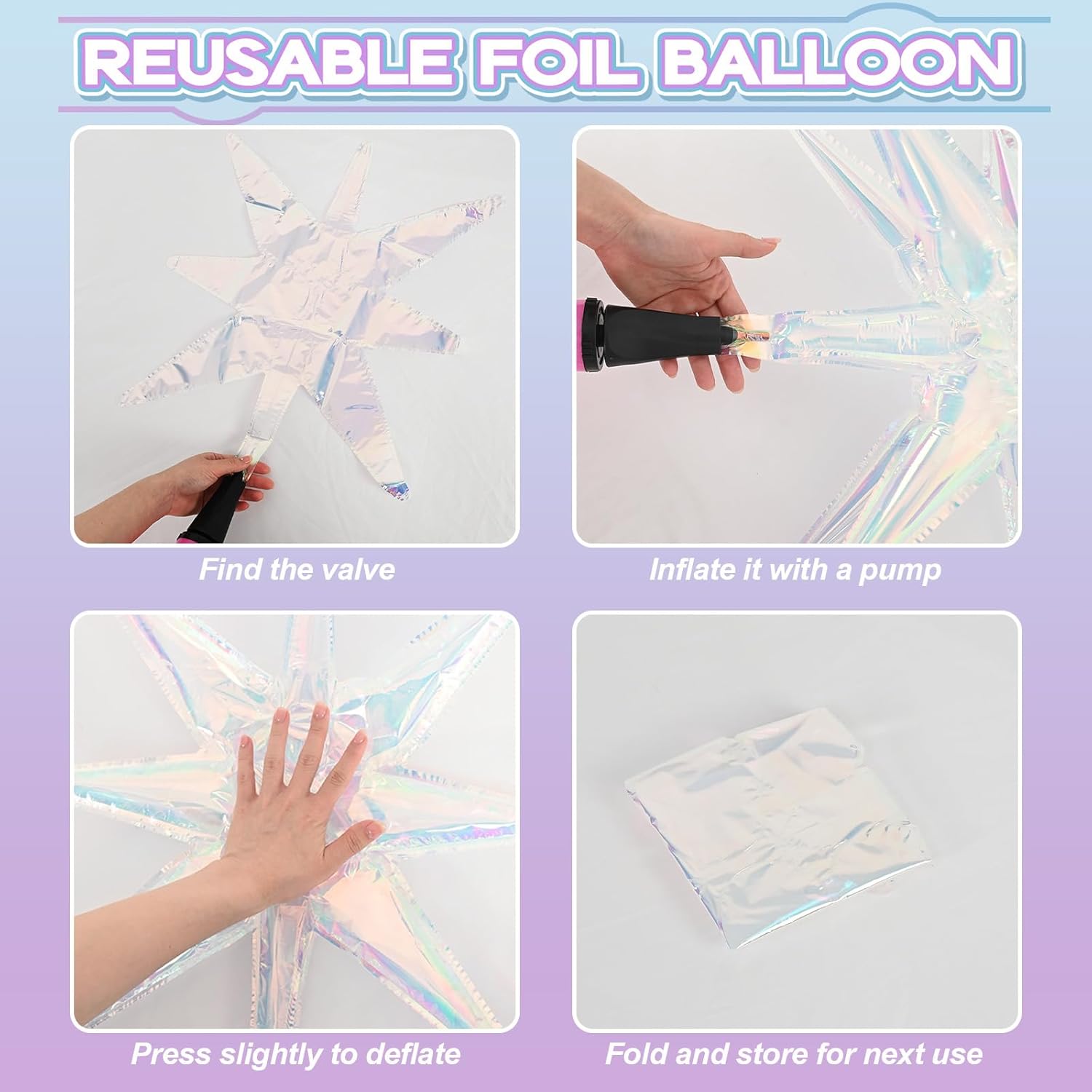 REUSABLE FOIL BALLOON

Find the valve

Inflate it with a pump

Press slightly to deflate

Fold and store for next use