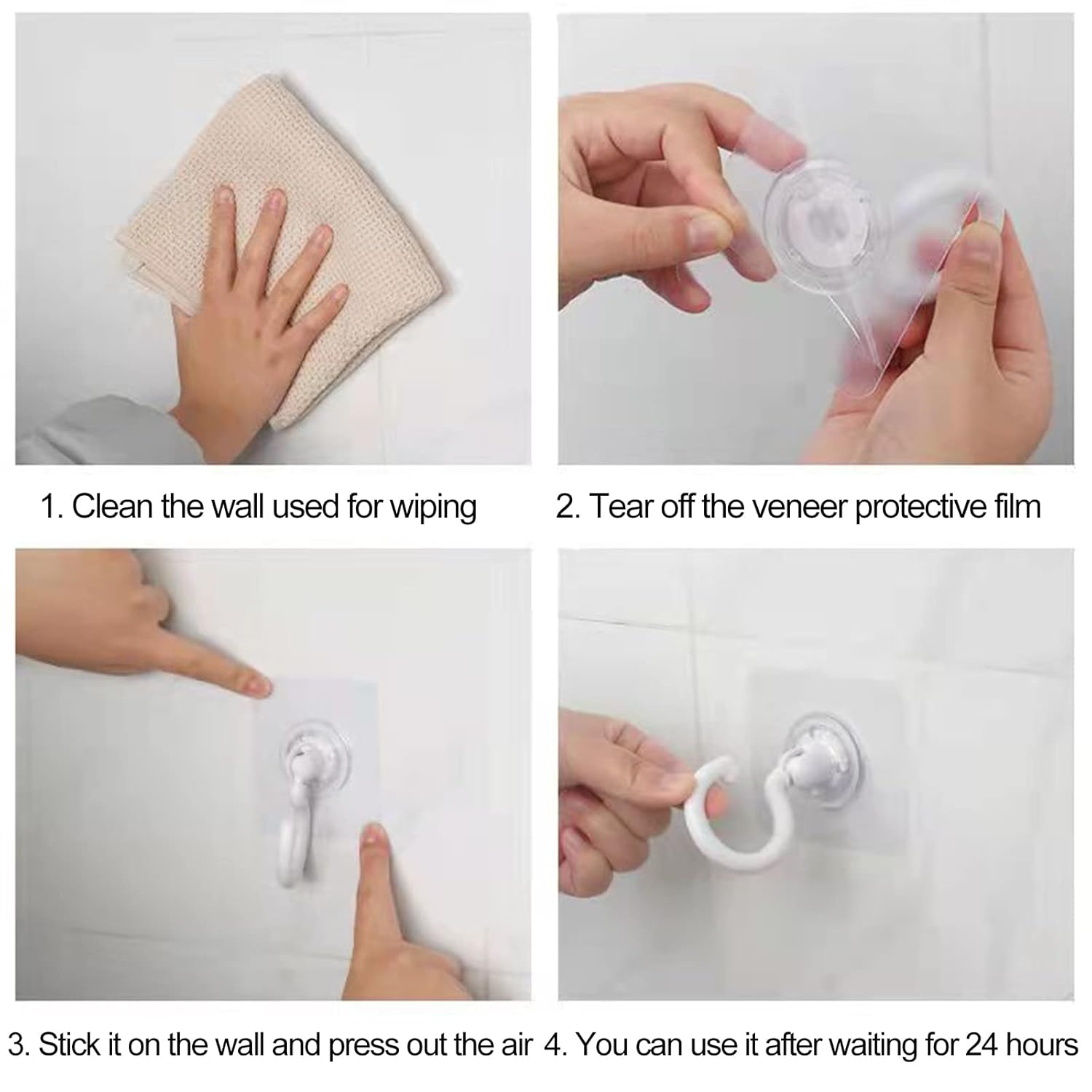 1. Clean the wall used for wiping

2. Tear off the veneer protective film

3. Stick it on the wall and press out the air

4. You can use it after waiting for 24 hours