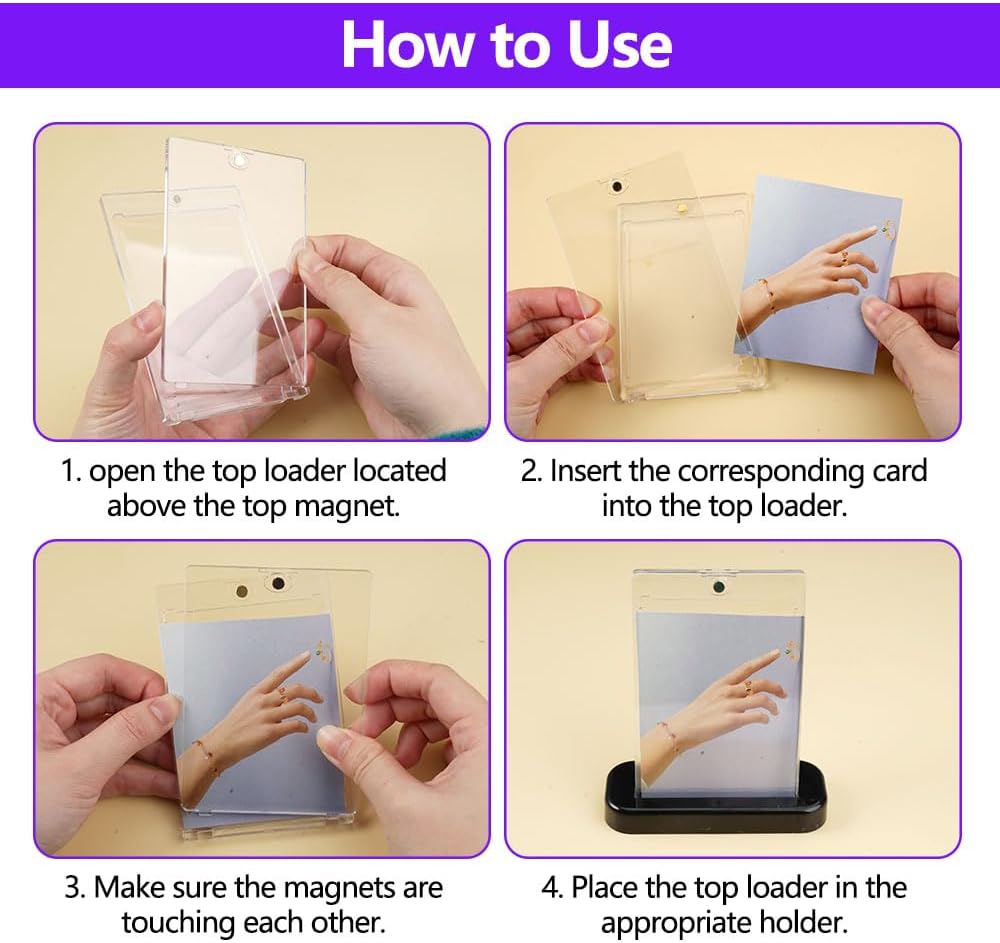 How to Use

1. open the top loader located above the top magnet.

2. Insert the corresponding card into the top loader.

3. Make sure the magnets are touching each other.

4. Place the top loader in the appropriate holder.