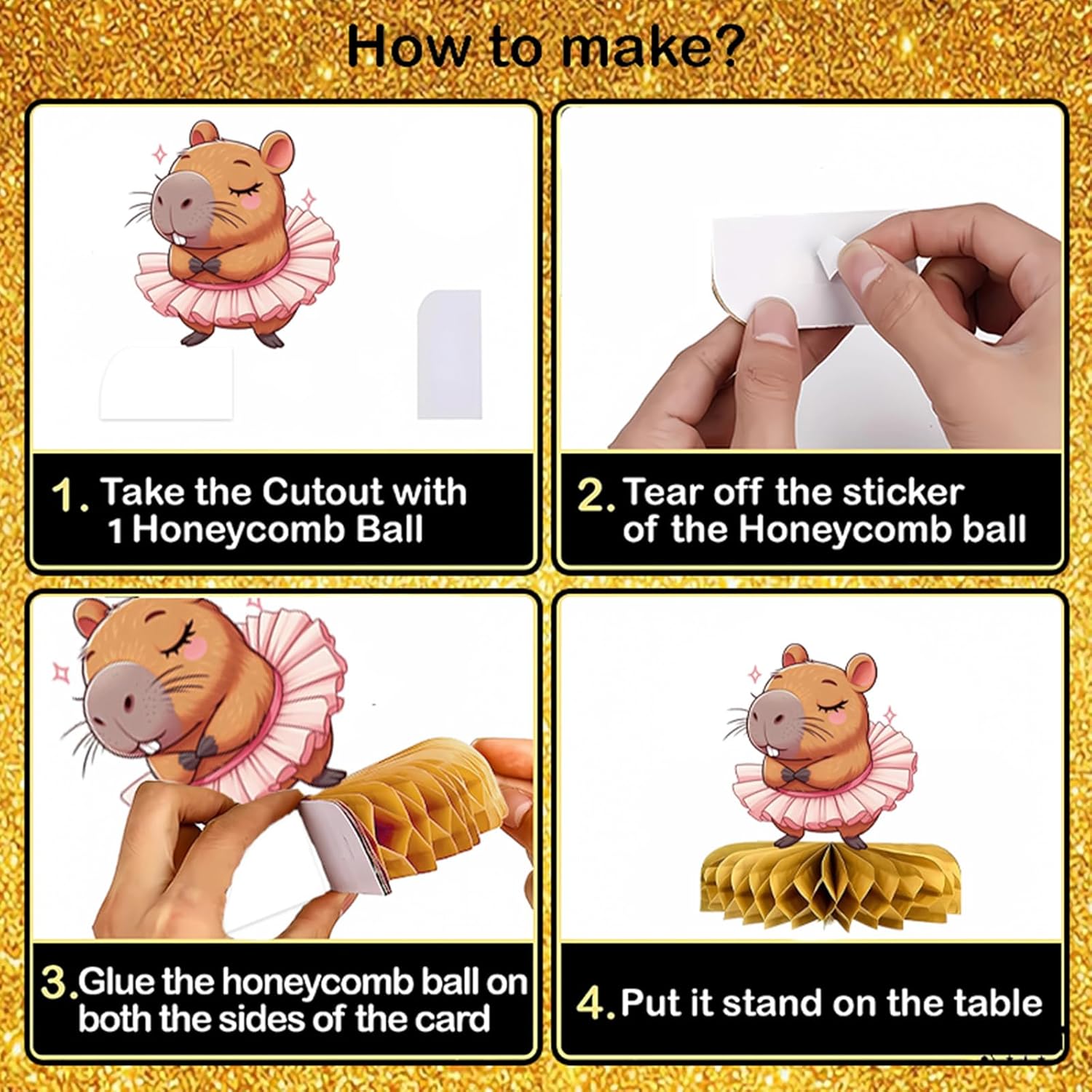 How to make?

1. Take the Cutout with 1 Honeycomb Ball

2. Tear off the sticker of the Honeycomb ball

3. Glue the honeycomb ball on both the sides of the card

4. Put it stand on the table