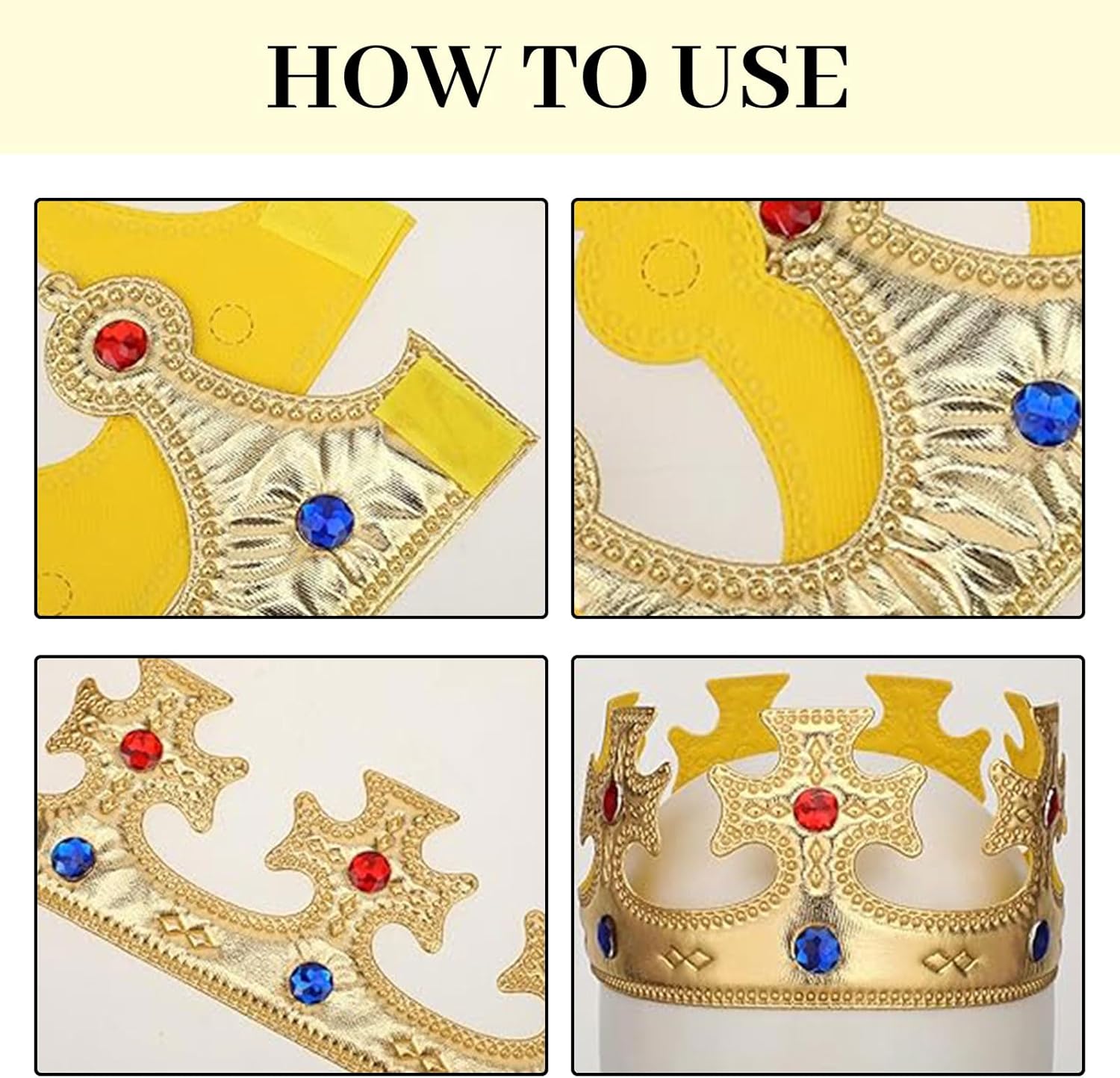 HOW TO USE