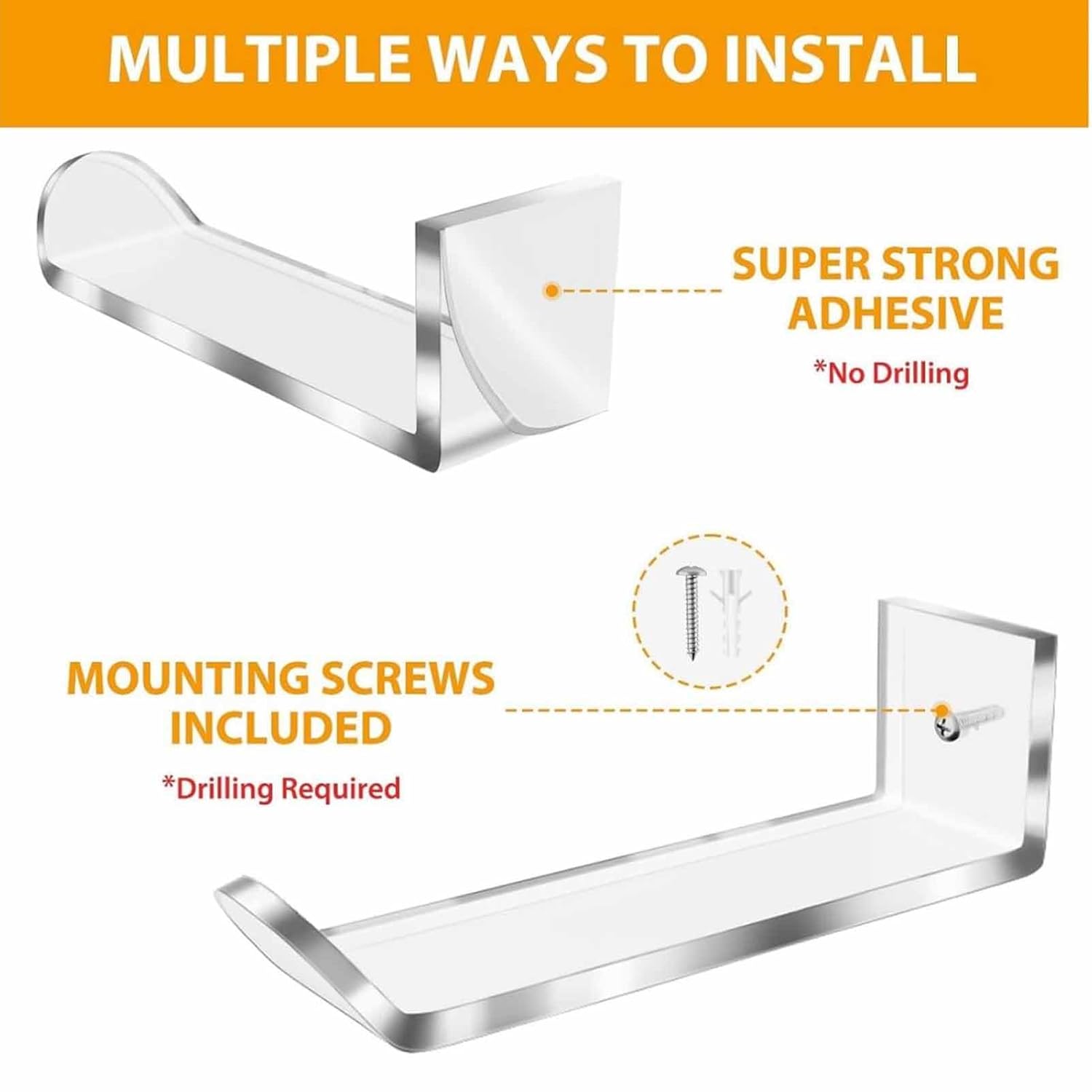 MULTIPLE WAYS TO INSTALL

SUPER STRONG ADHESIVE

*No Drilling

MOUNTING SCREWS INCLUDED

*Drilling Required