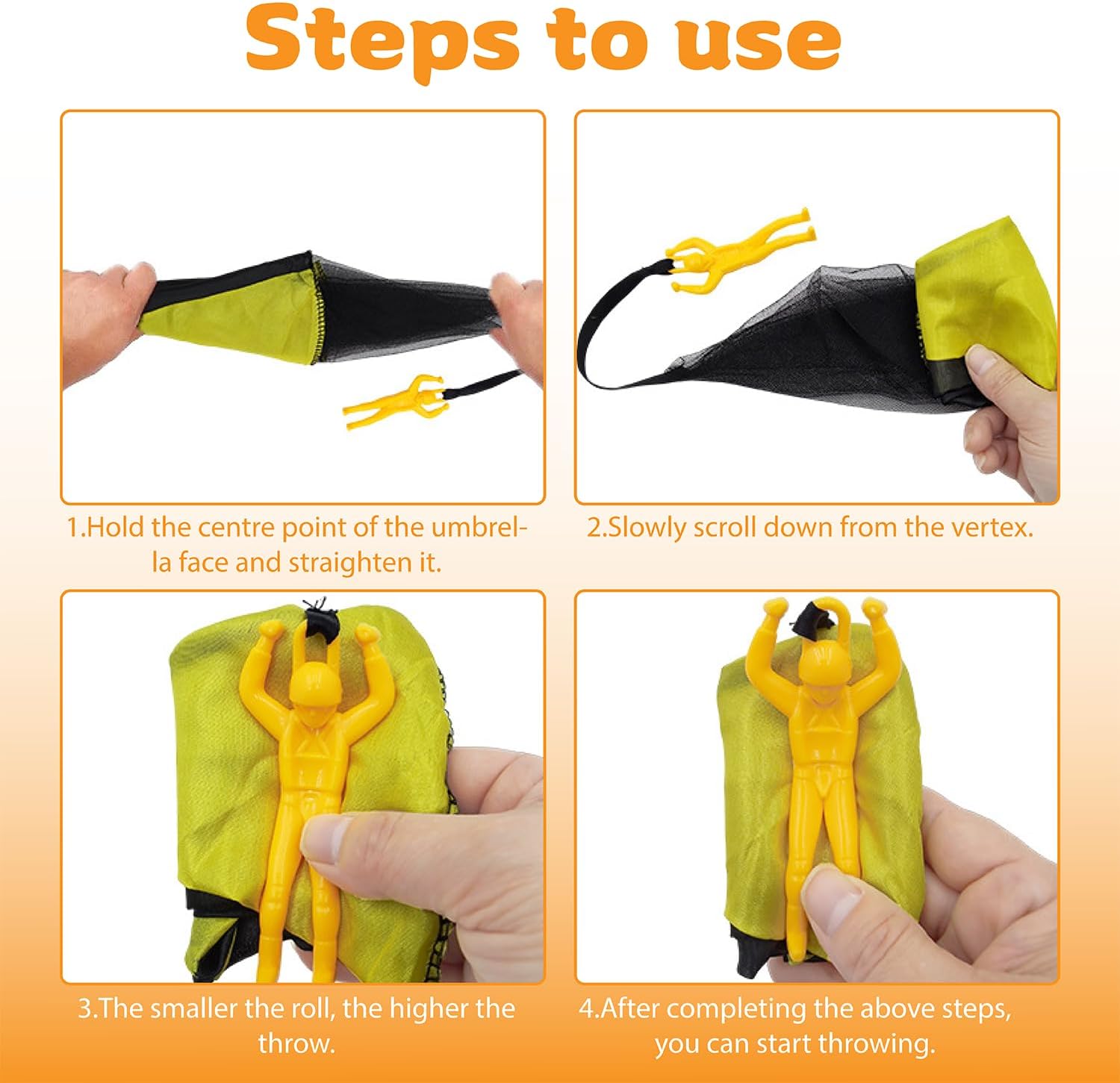 Steps to use

1.Hold the centre point of the umbrella face and straighten it.

2.Slowly scroll down from the vertex.

3.The smaller the roll, the higher the throw.

4.After completing the above steps, you can start throwing.