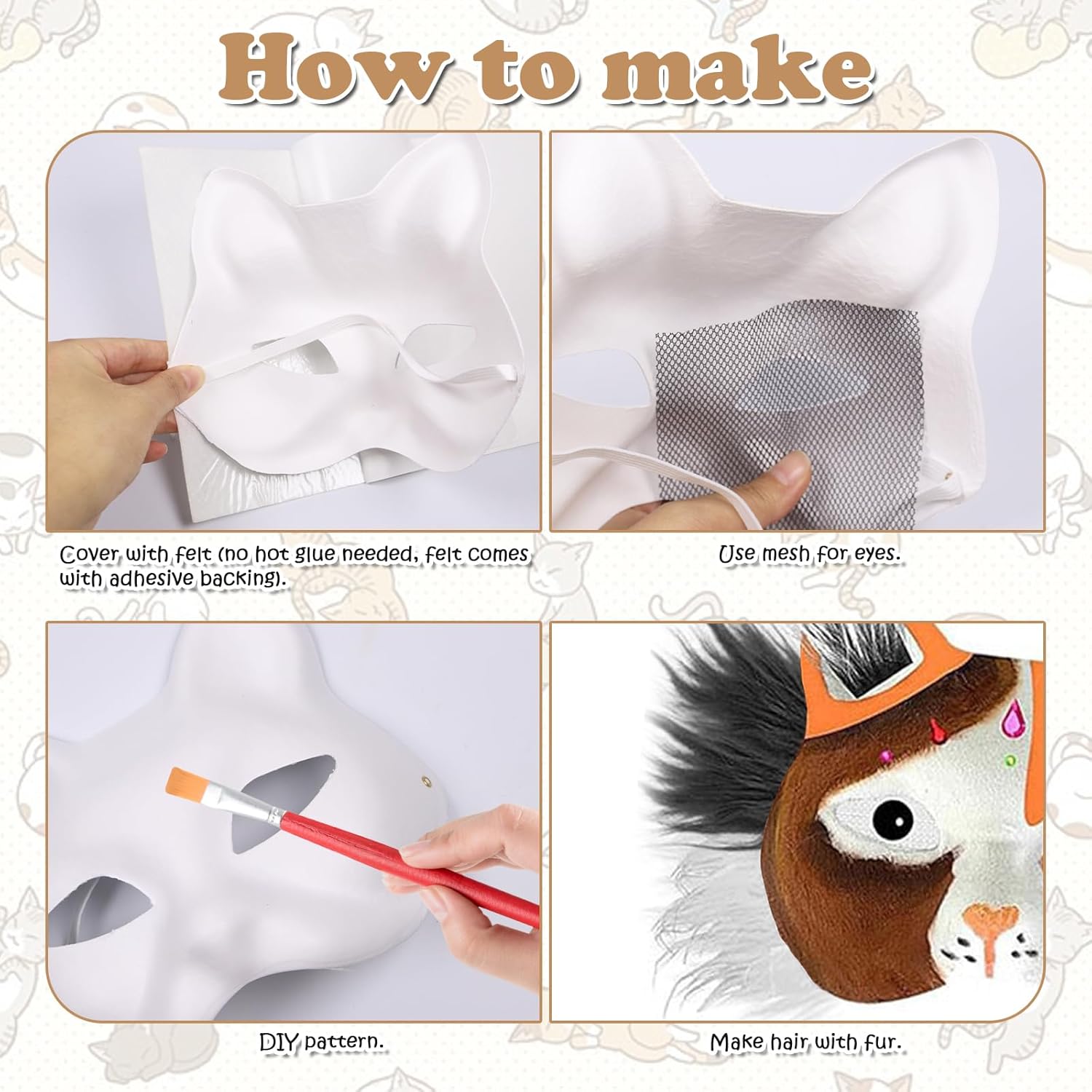 How to make

Cover with felt (no hot glue needed, felt comes with adhesive backing).

Use mesh for eyes.

DIY pattern.

Make hair with fur.