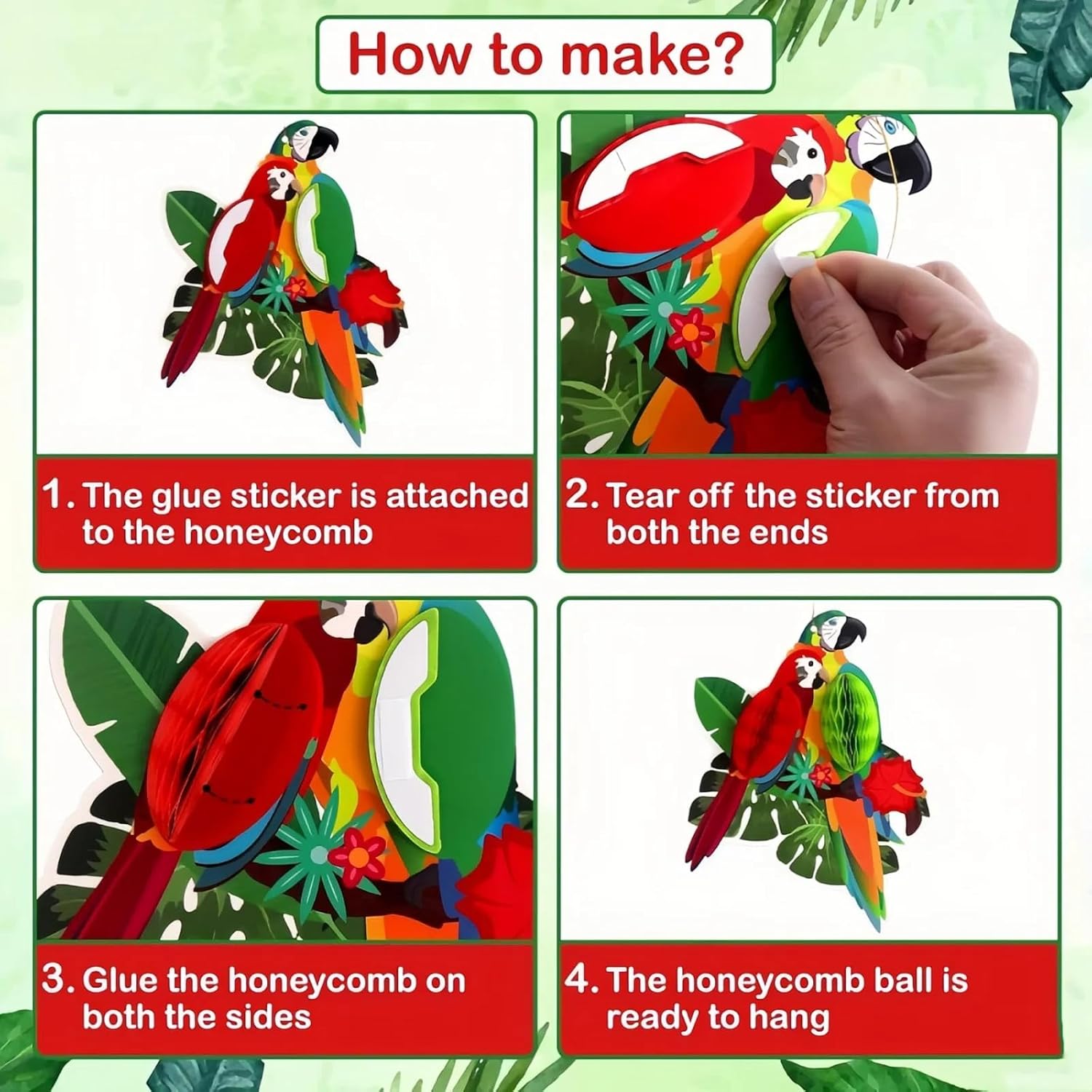 How to make?

1. The glue sticker is attached to the honeycomb

2. Tear off the sticker from both the ends

3. Glue the honeycomb on both the sides

4. The honeycomb ball is ready to hang