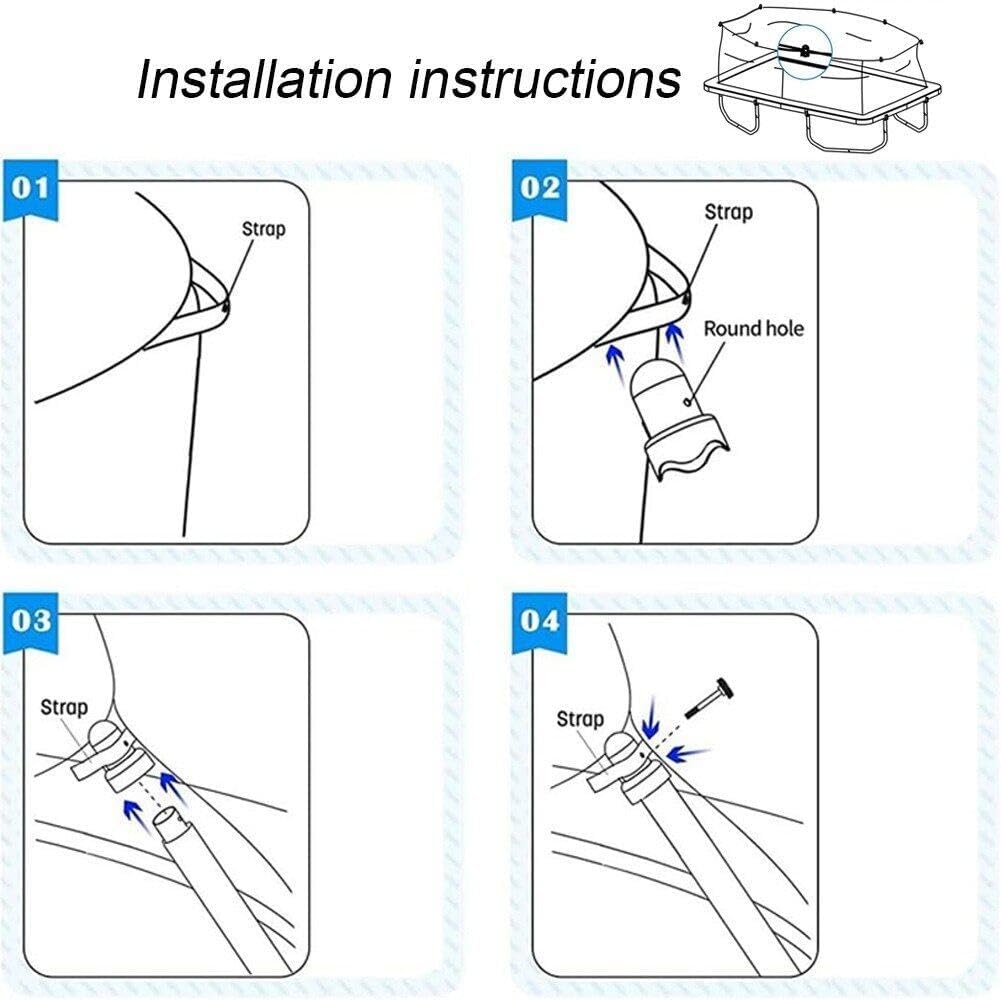 Installation instructions

01
Strap

02
Strap
Round hole

03
Strap

04
Strap