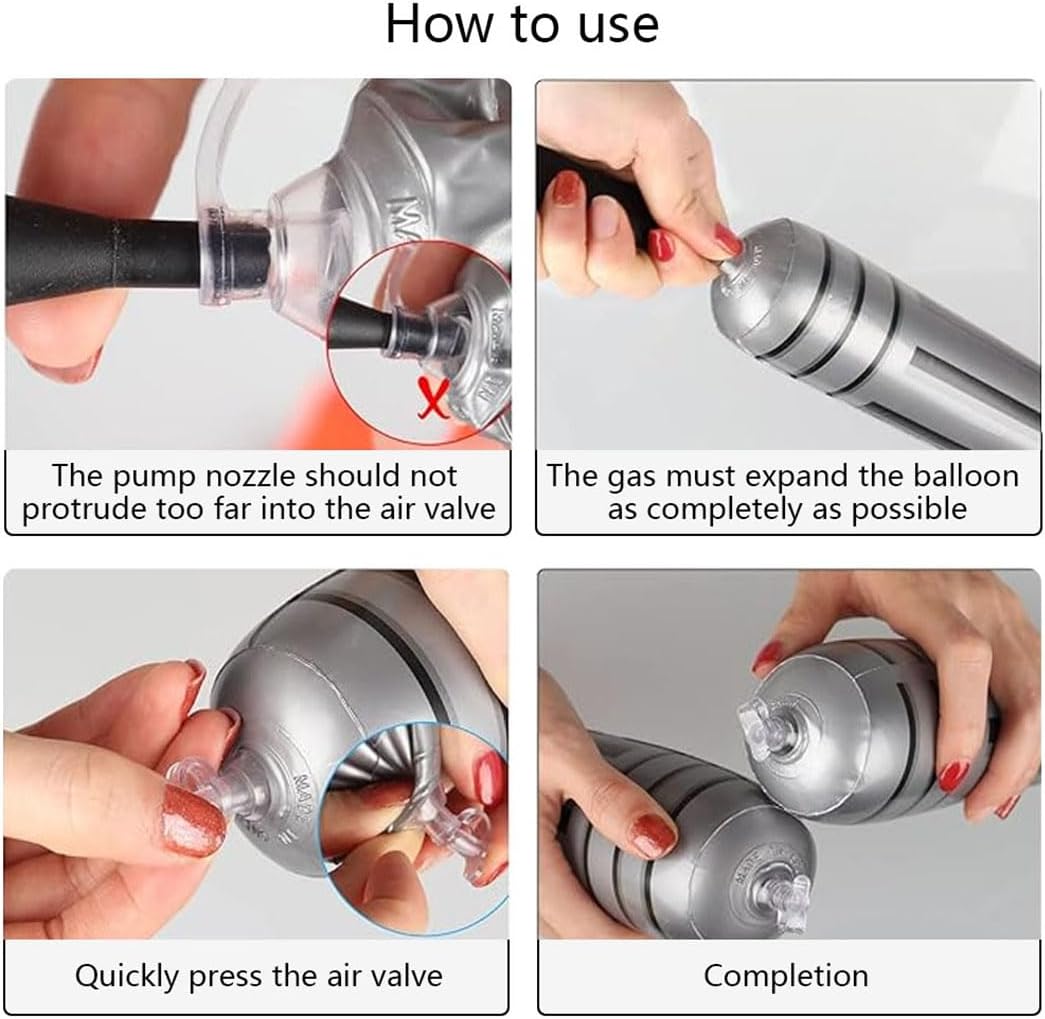 How to use

The pump nozzle should not protrude too far into the air valve

The gas must expand the balloon as completely as possible

Quickly press the air valve

Completion