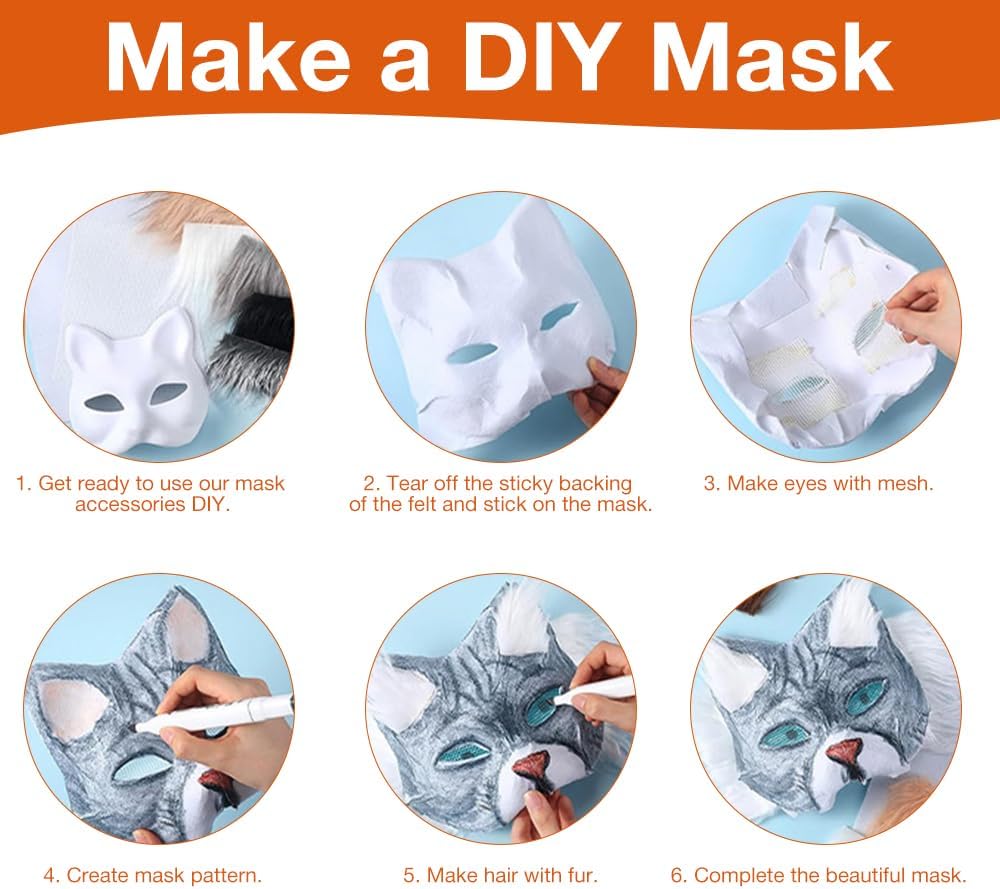 Make a DIY Mask

1. Get ready to use our mask accessories DIY.

2. Tear off the sticky backing of the felt and stick on the mask.

3. Make eyes with mesh.

4. Create mask pattern.

5. Make hair with fur.

6. Complete the beautiful mask.