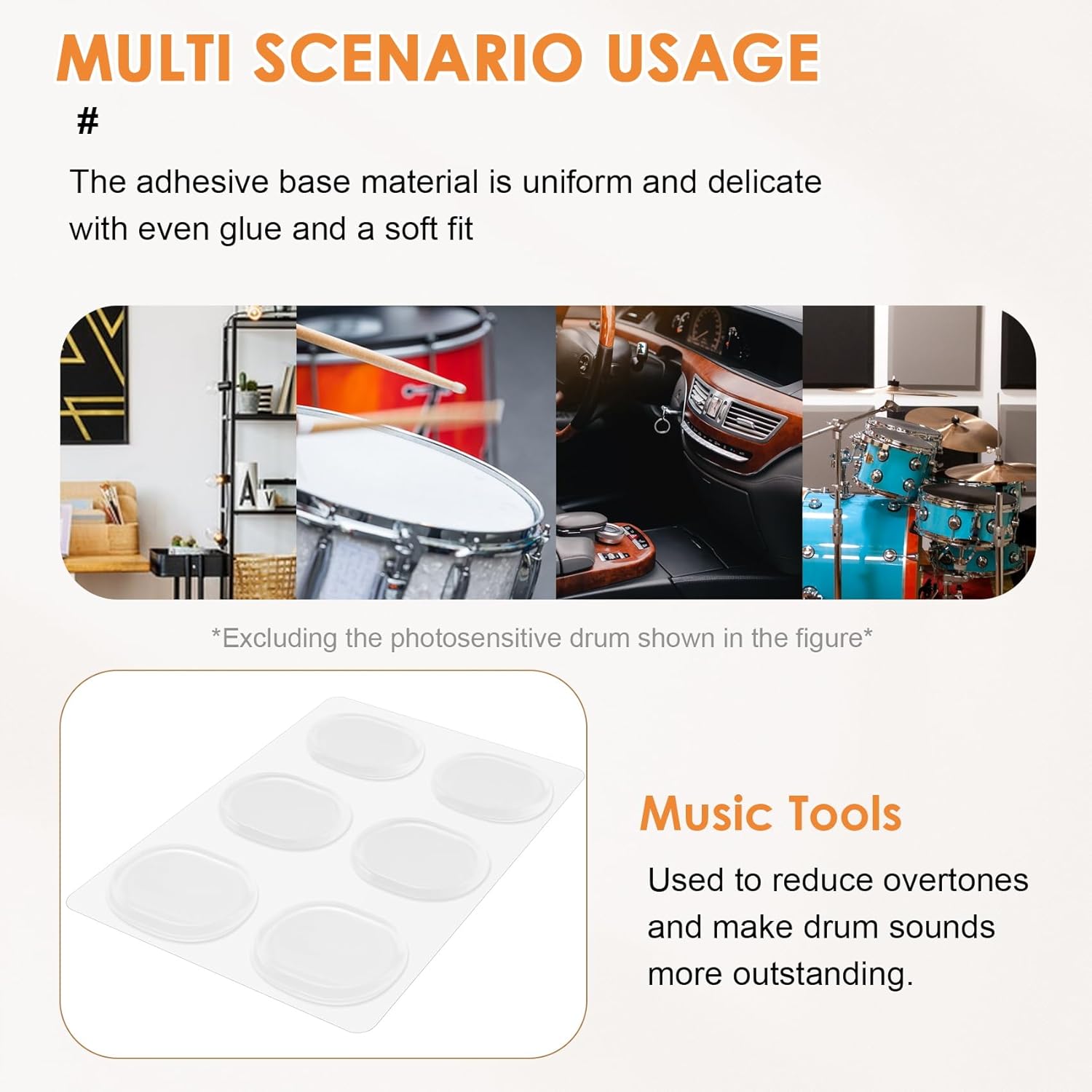 MULTI SCENARIO USAGE

#

The adhesive base material is uniform and delicate with even glue and a soft fit

*Excluding the photosensitive drum shown in the figure*

Music Tools

Used to reduce overtones and make drum sounds more outstanding.