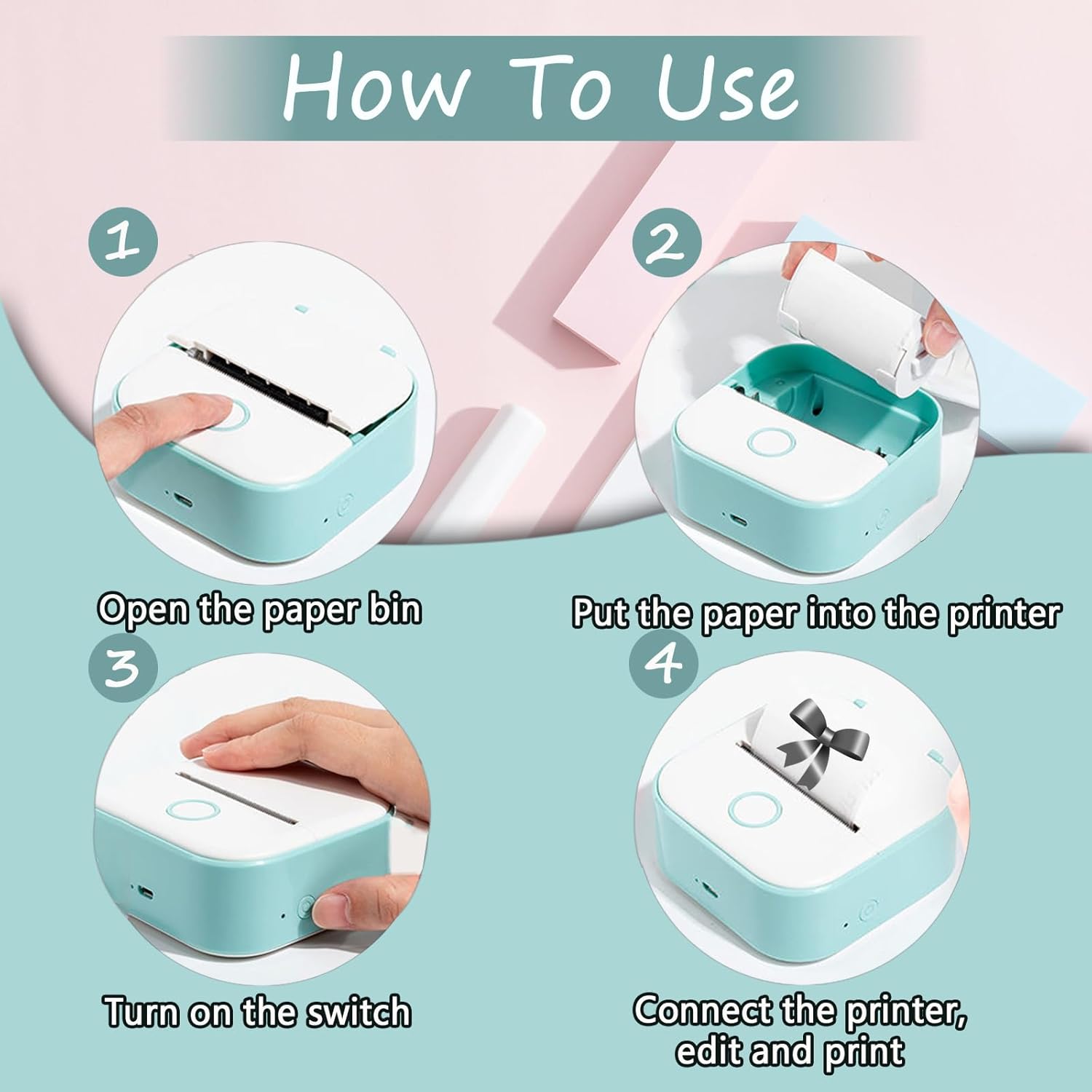 How To Use

1

Open the paper bin

2

Put the paper into the printer

3

Turn on the switch

4

Connect the printer, edit and print