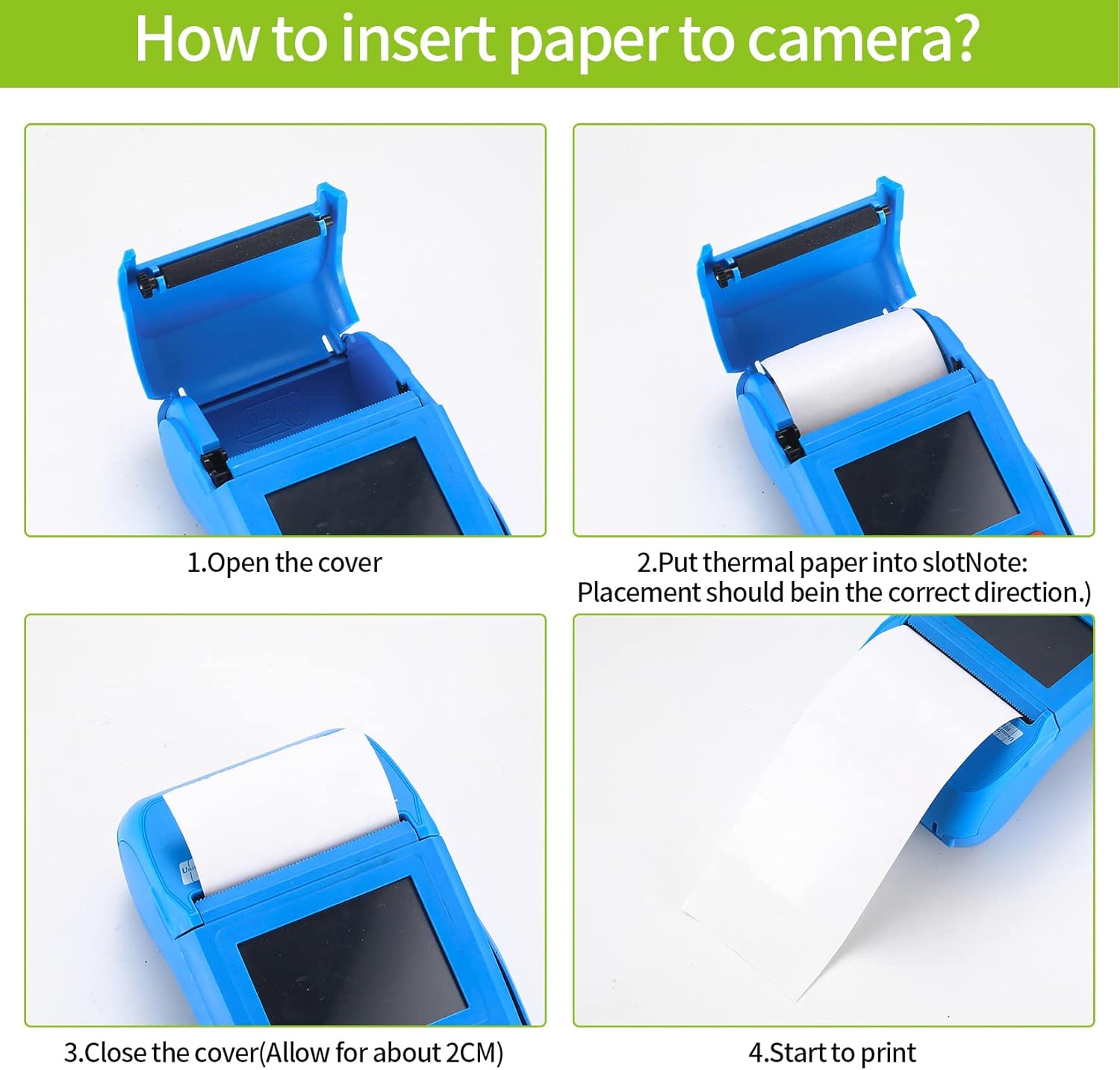 How to insert paper to camera?

1.Open the cover

2.Put thermal paper into slotNote: Placement should bein the correct direction.)

3.Close the cover(Allow for about 2CM)

4.Start to print