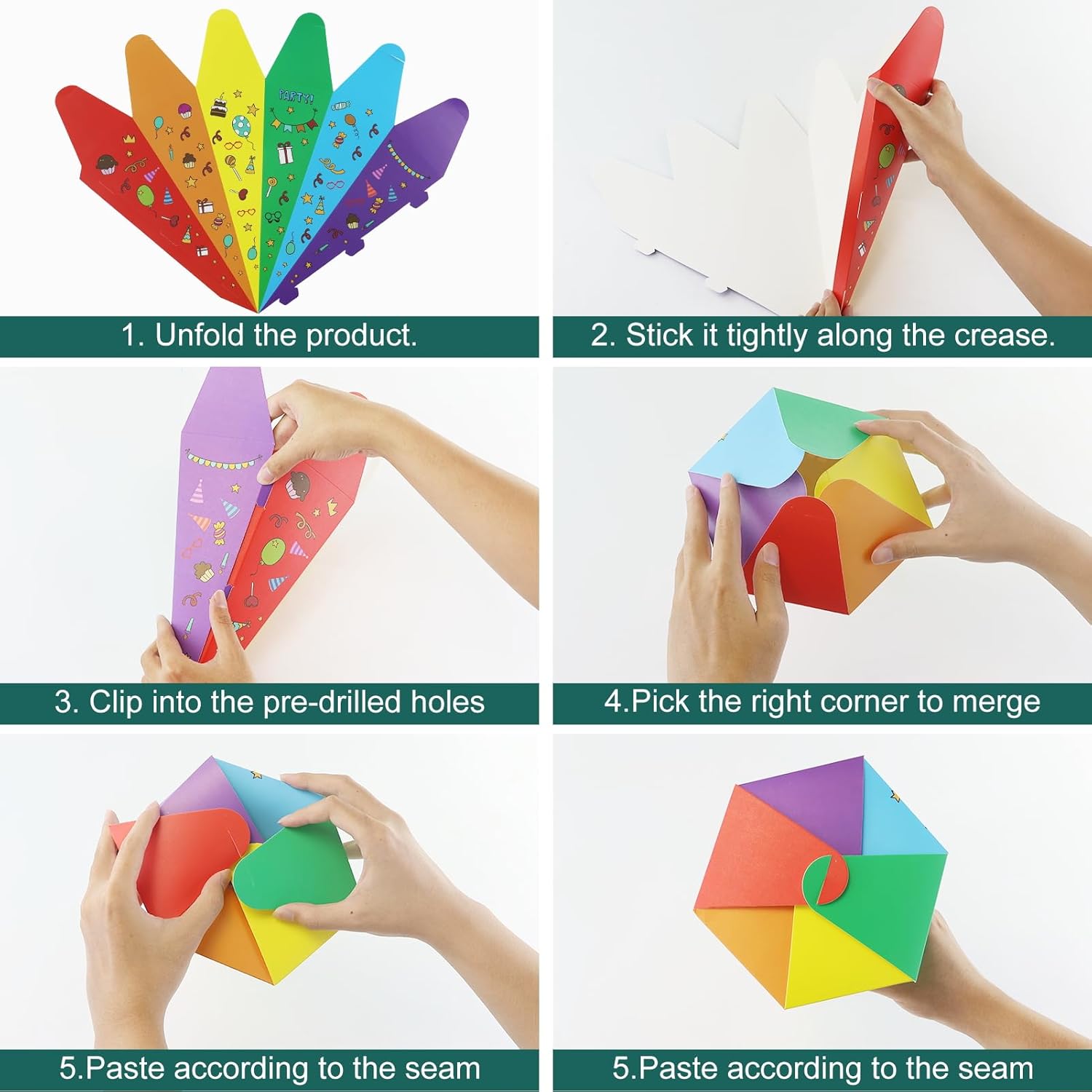 PARTY!

1. Unfold the product.

2. Stick it tightly along the crease.

3. Clip into the pre-drilled holes

4.Pick the right corner to merge

5.Paste according to the seam

5.Paste according to the seam