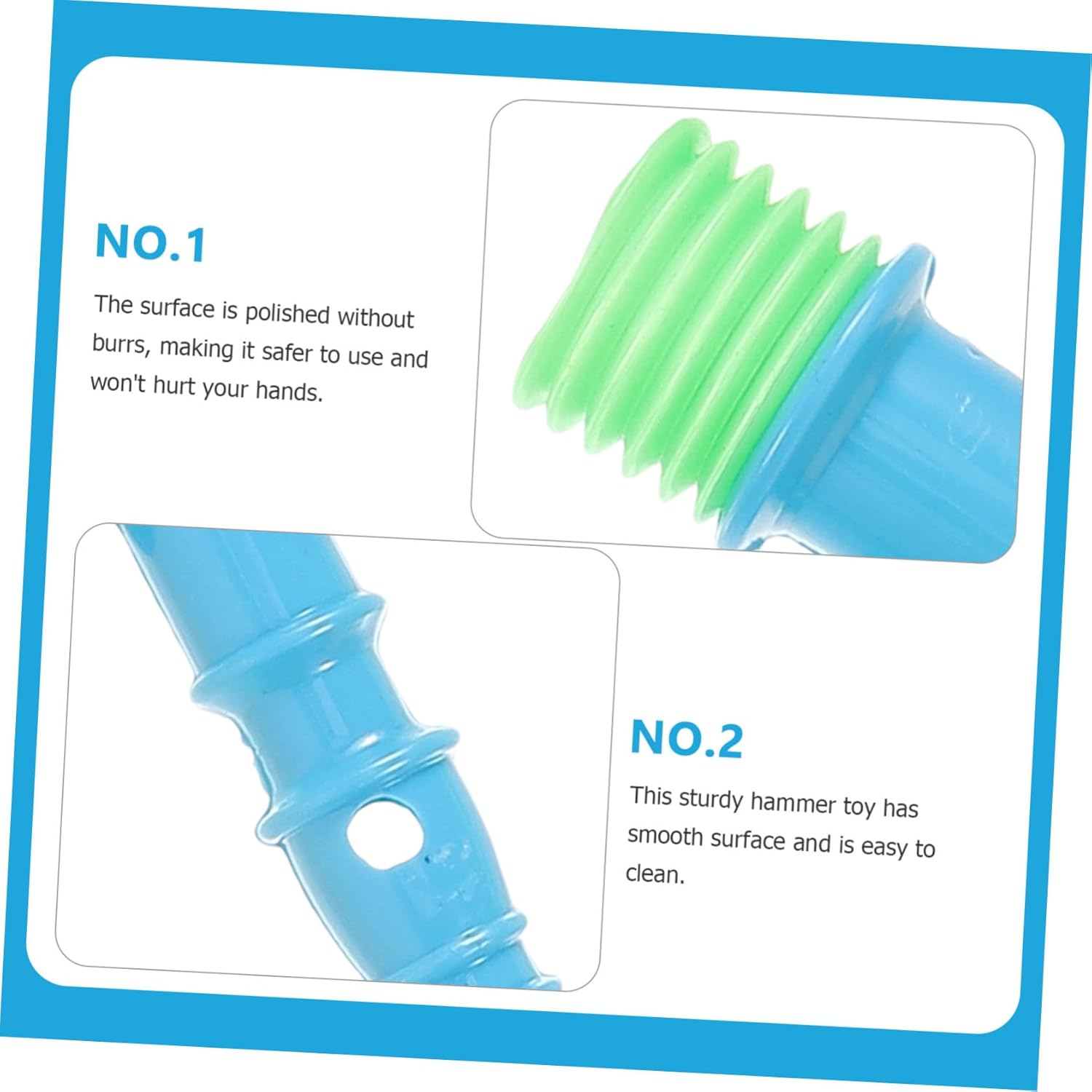 NO.1

The surface is polished without burrs, making it safer to use and won't hurt your hands.

NO.2

This sturdy hammer toy has smooth surface and is easy to clean.