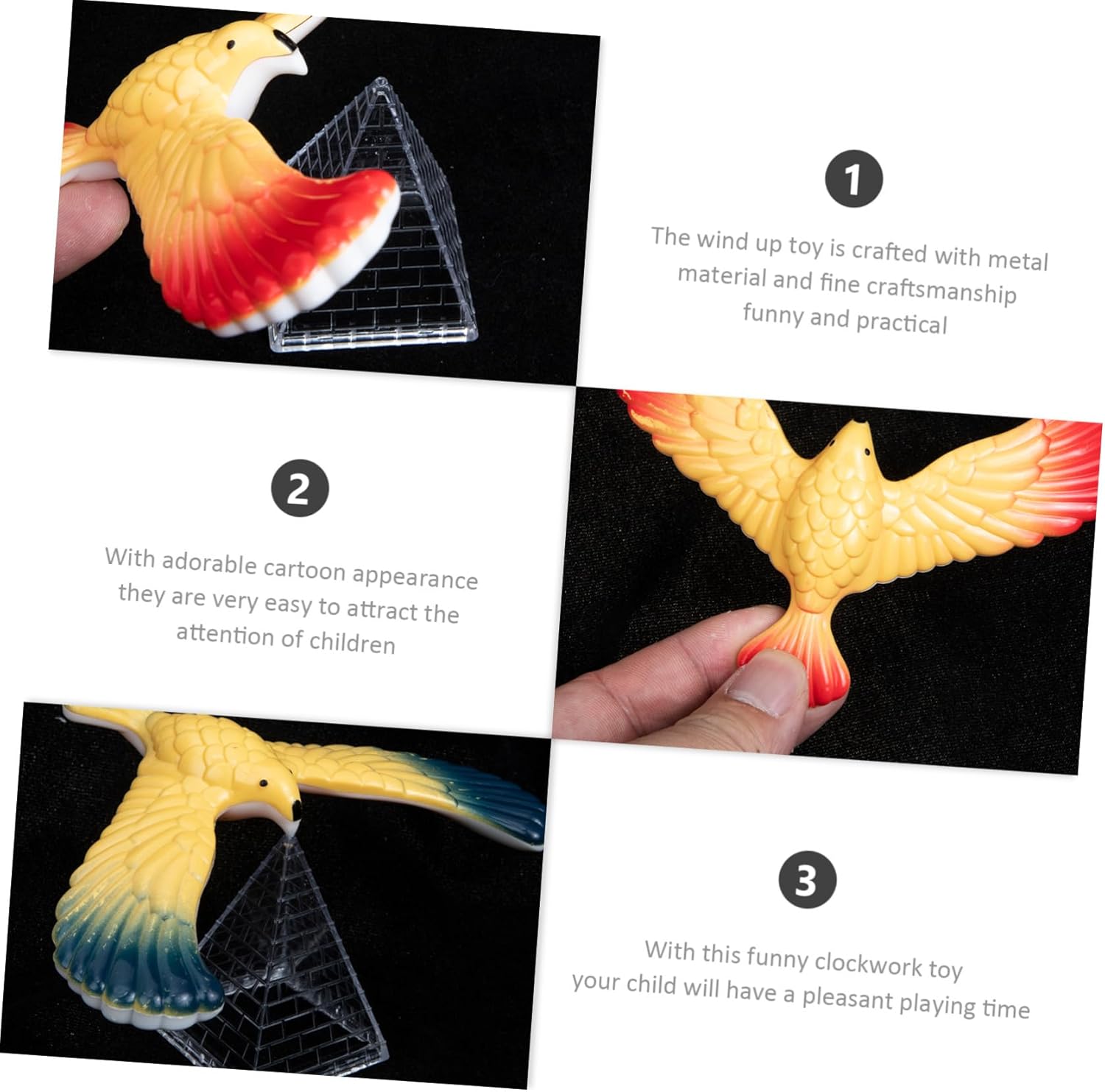 1

The wind up toy is crafted with metal material and fine craftsmanship funny and practical

2

With adorable cartoon appearance they are very easy to attract the attention of children

3

With this funny clockwork toy your child will have a pleasant playing time