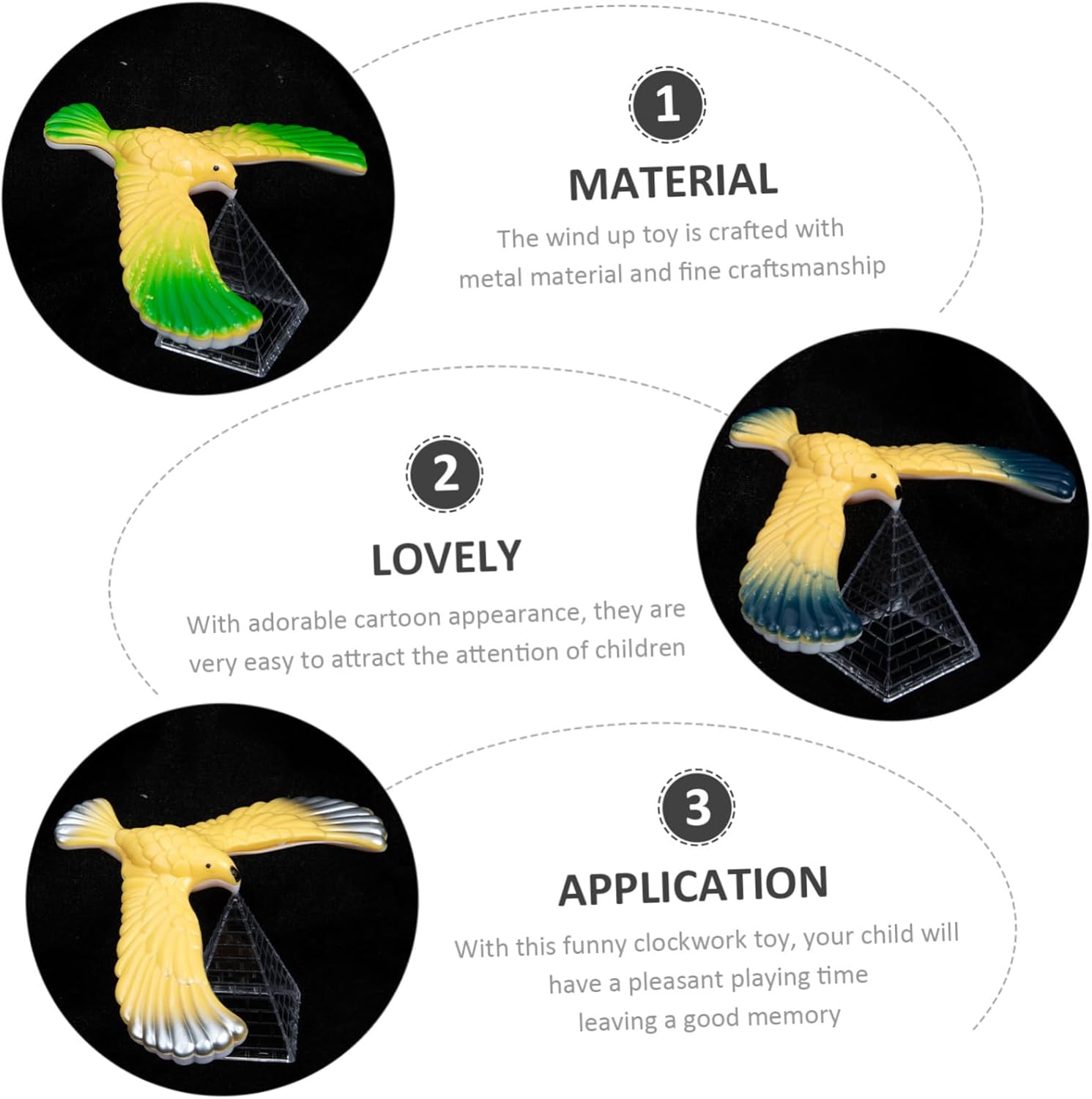 1

MATERIAL

The wind up toy is crafted with metal material and fine craftsmanship

2

LOVELY

With adorable cartoon appearance, they are very easy to attract the attention of children

3

APPLICATION

With this funny clockwork toy, your child will have a pleasant playing time leaving a good memory