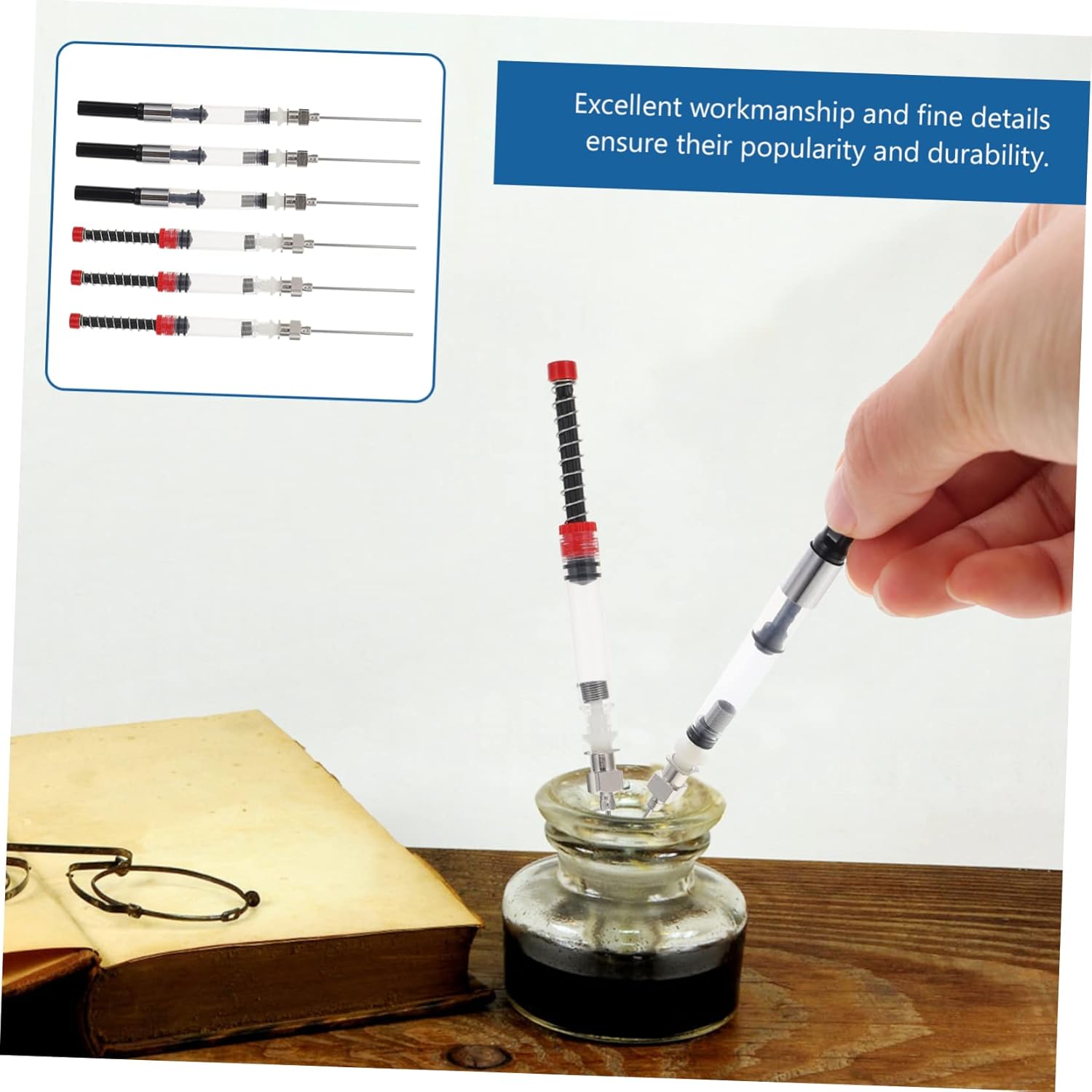 Excellent workmanship and fine details ensure their popularity and durability.