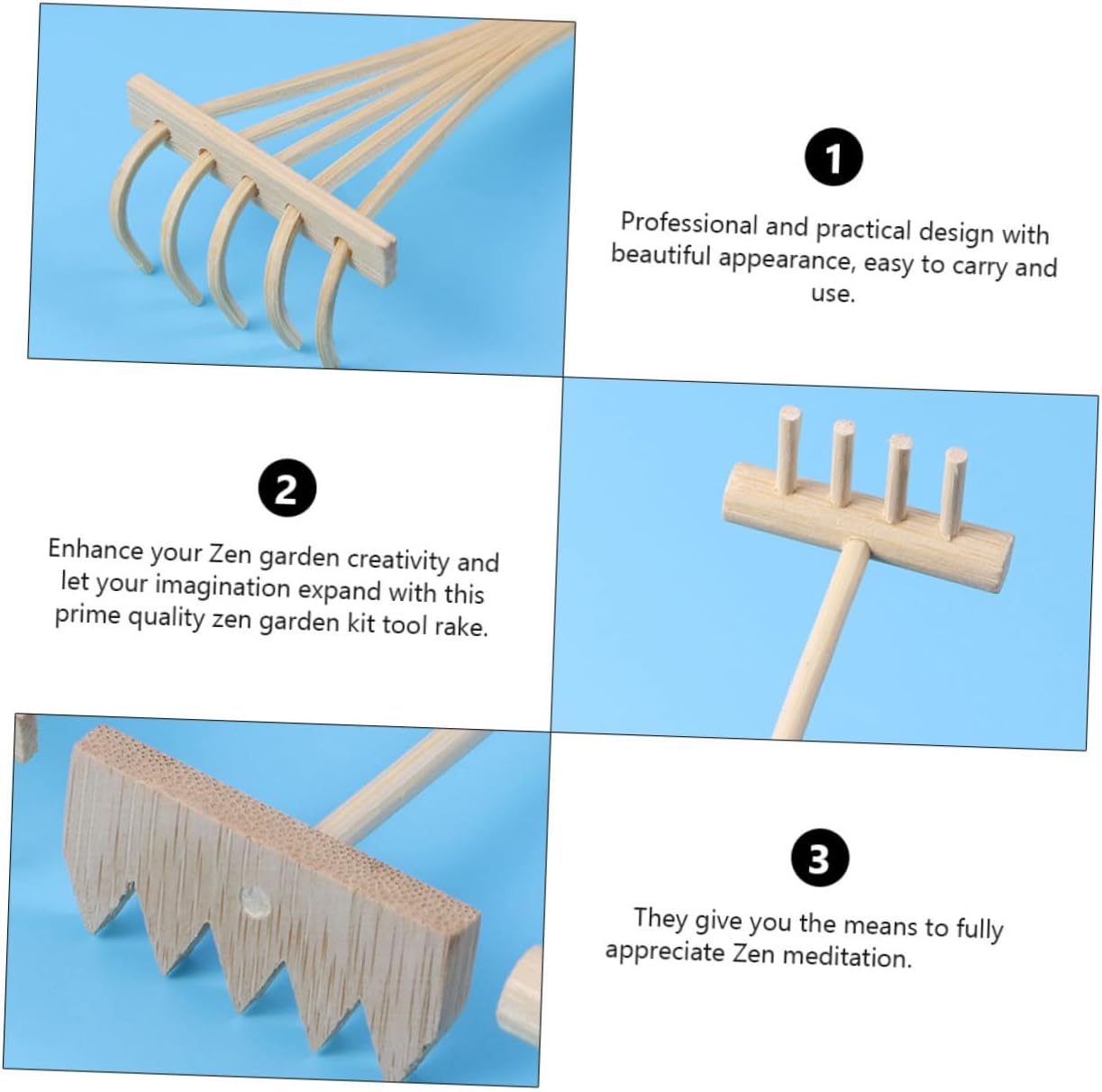 1

Professional and practical design with beautiful appearance, easy to carry and use.

2

Enhance your Zen garden creativity and let your imagination expand with this prime quality zen garden kit tool rake.

3

They give you the means to fully appreciate Zen meditation.