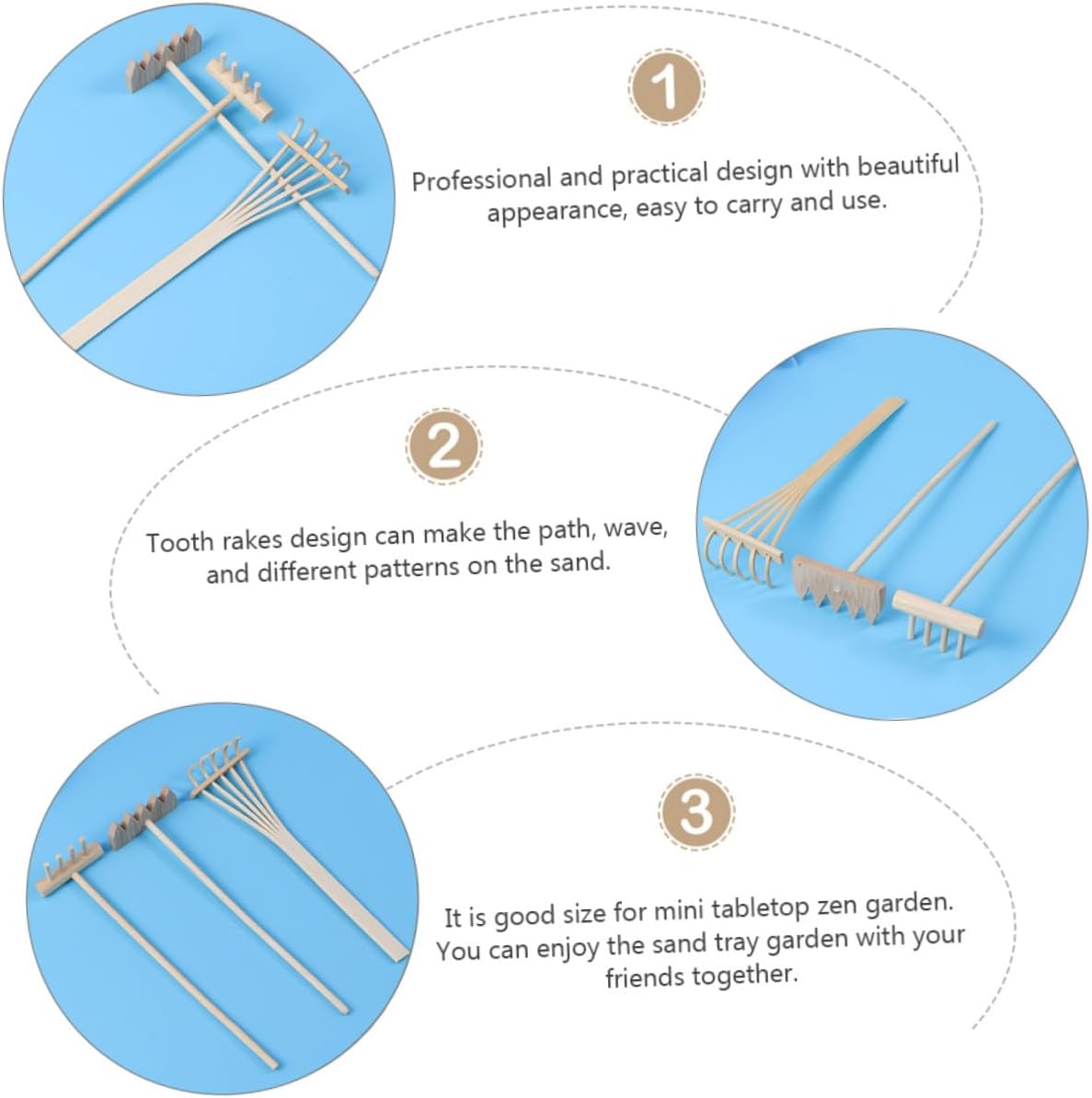 1

Professional and practical design with beautiful appearance, easy to carry and use.

2

Tooth rakes design can make the path, wave, and different patterns on the sand.

3

It is good size for mini tabletop zen garden. You can enjoy the sand tray garden with your friends together.