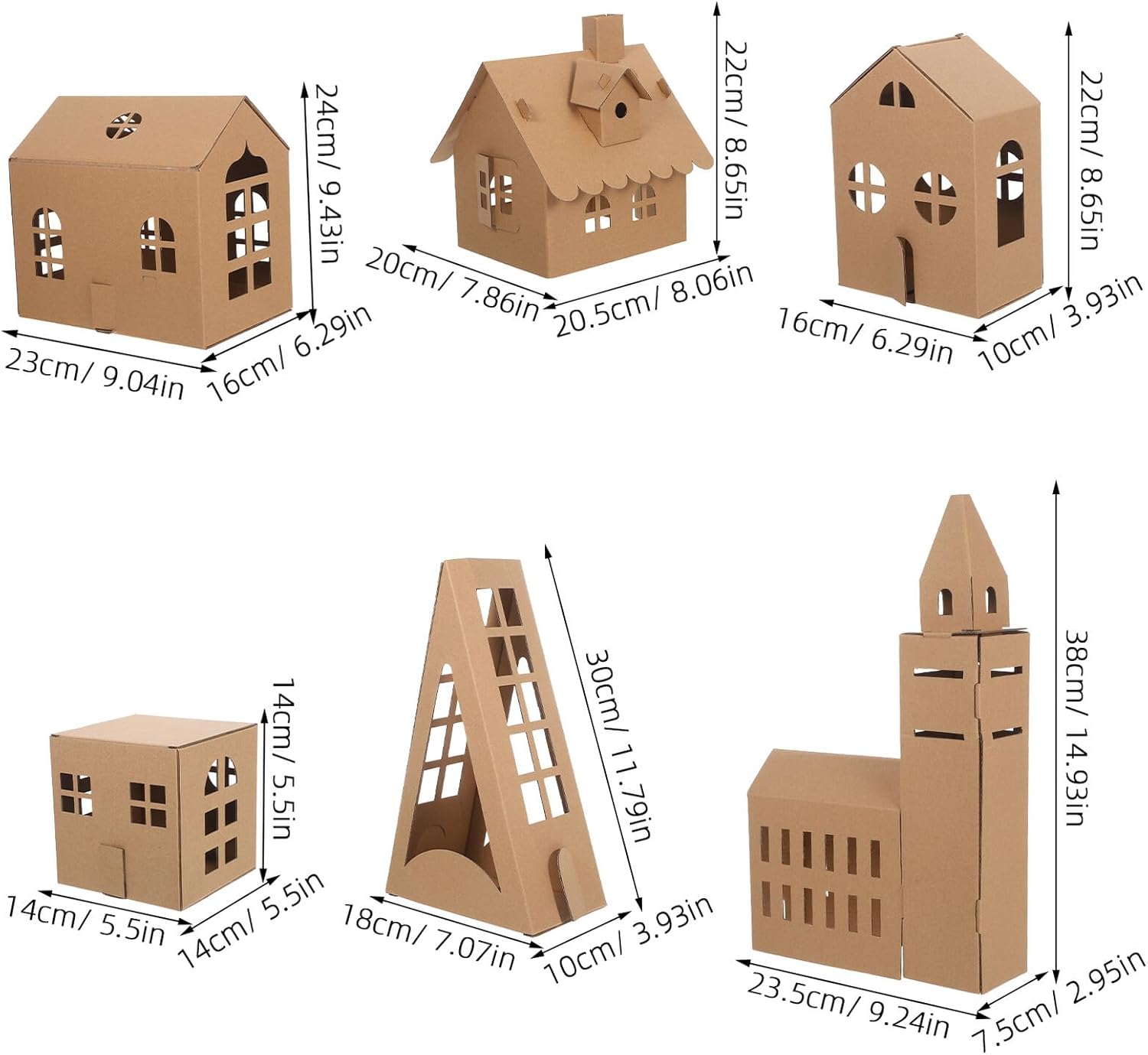 24cm/ 9.43in
23cm/ 9.04in
16cm/ 6.29in

22cm/ 8.65in
20cm/ 7.86in
20.5cm/ 8.06in

22cm/ 8.65in
16cm/ 6.29in
10cm/ 3.93in

14cm/ 5.5in
14cm/ 5.5in
14cm/ 5.5in

30cm/ 11.79in
18cm/ 7.07in
10cm/ 3.93in

38cm/ 14.93in
23.5cm/ 9.24in
7.5cm/ 2.95in