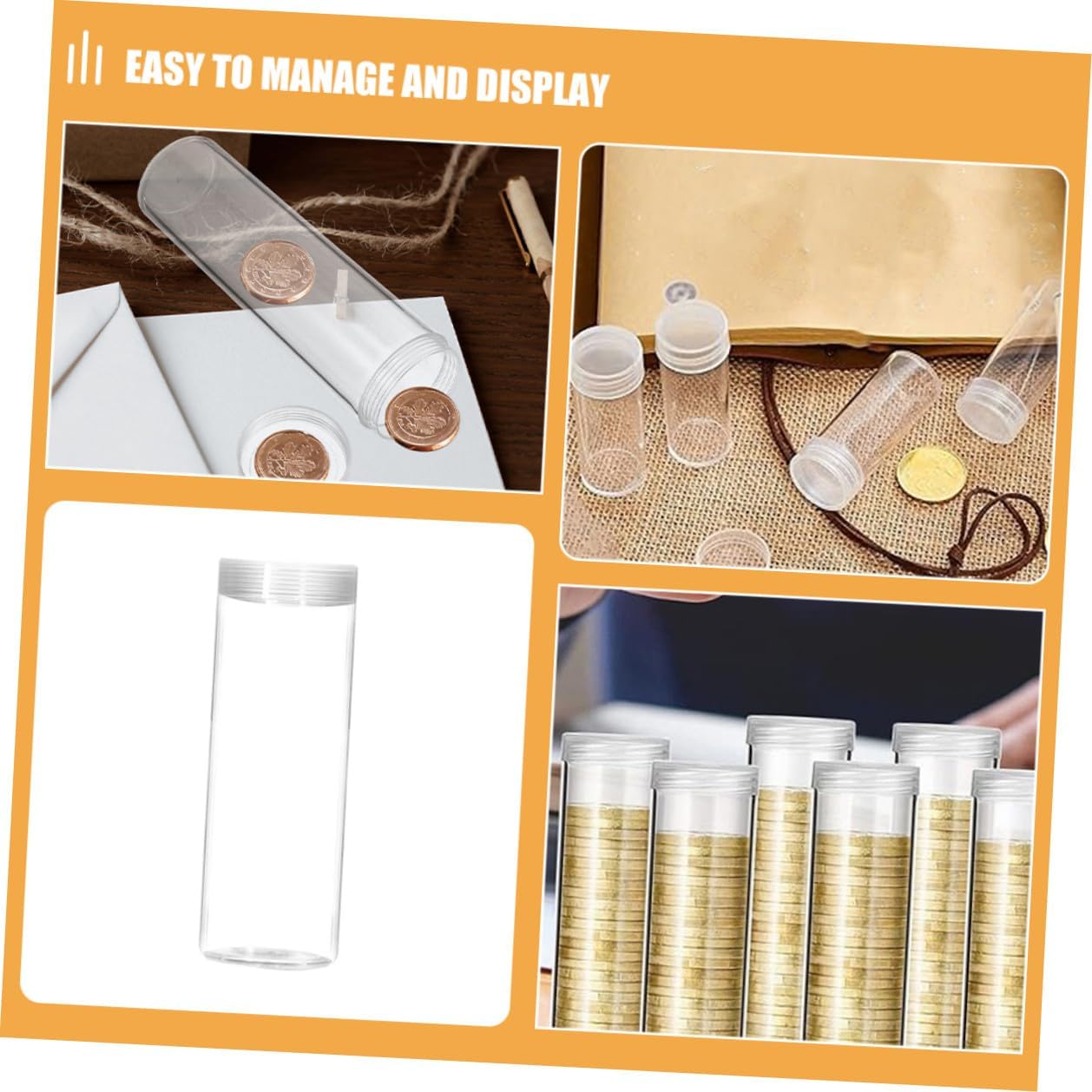 EASY TO MANAGE AND DISPLAY