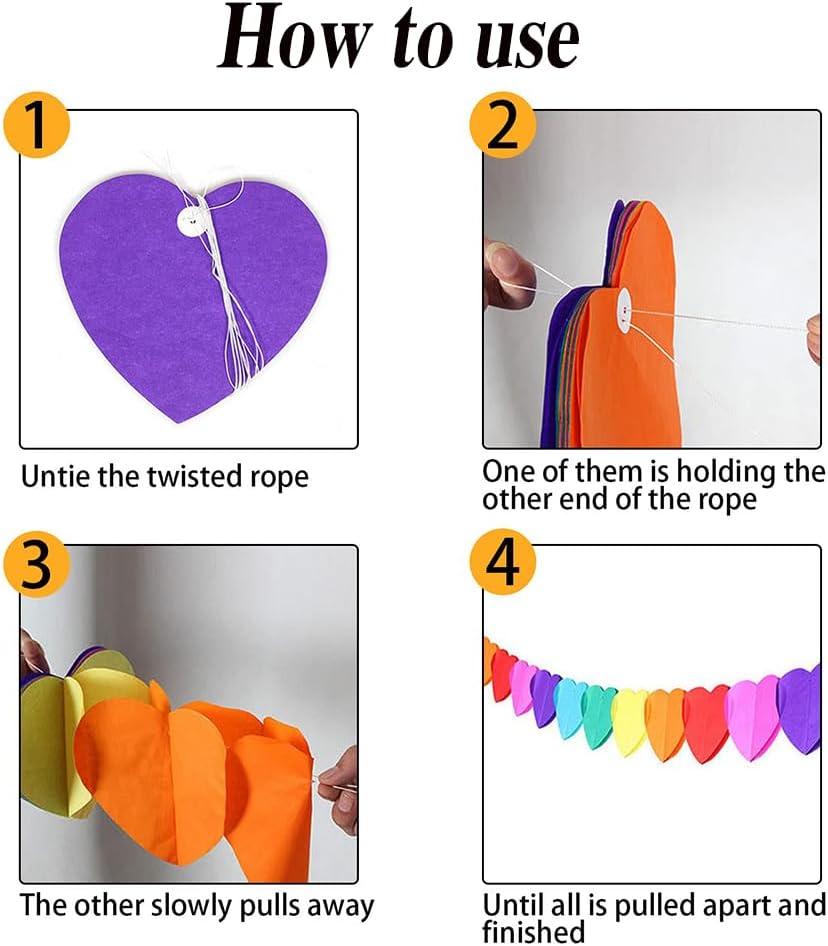 How to use

1

Untie the twisted rope

2

One of them is holding the other end of the rope

3

The other slowly pulls away

4

Until all is pulled apart and finished