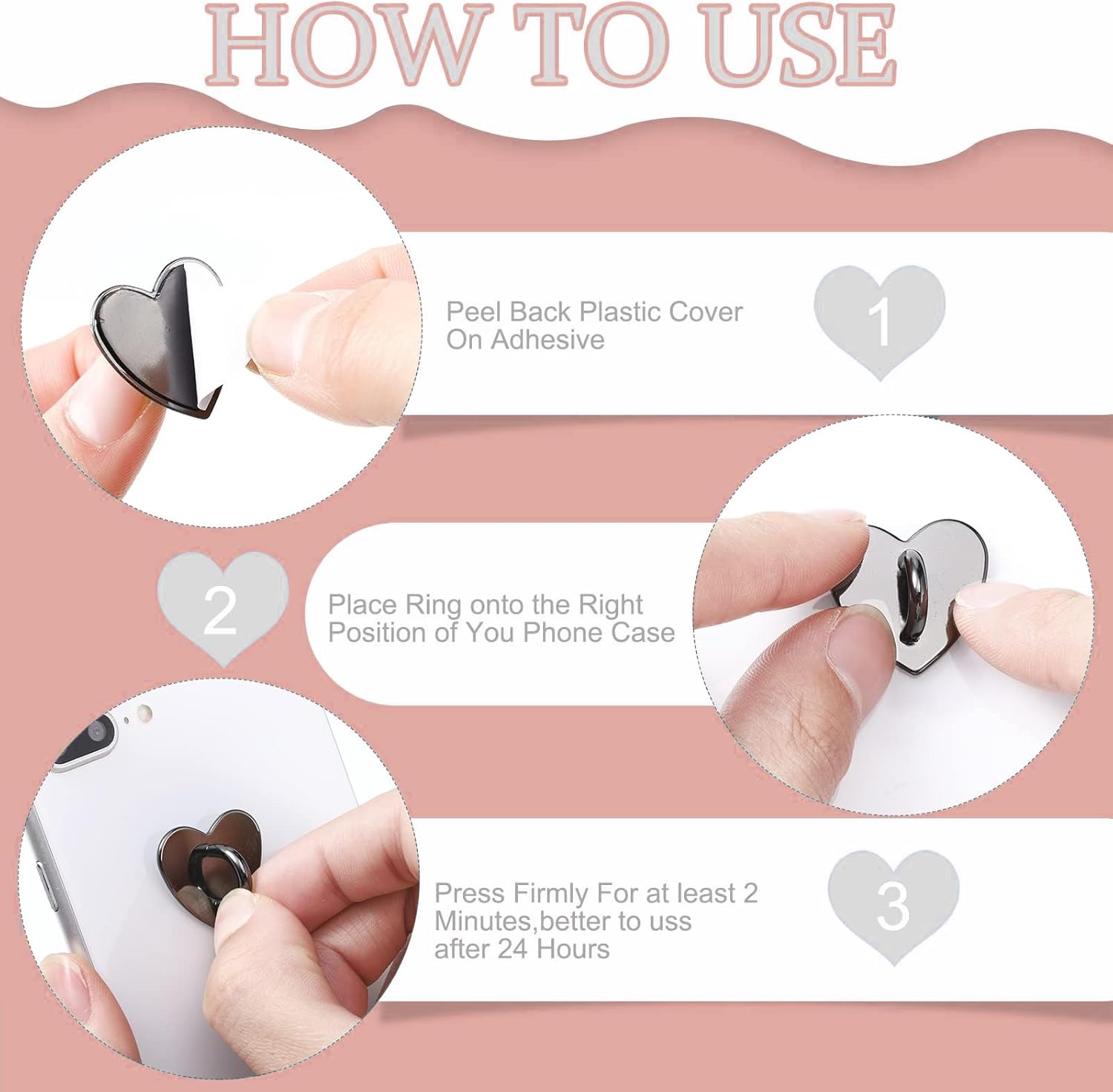 HOW TO USE

Peel Back Plastic Cover On Adhesive

1

2

Place Ring onto the Right Position of You Phone Case

Press Firmly For at least 2 Minutes,better to uss after 24 Hours

3