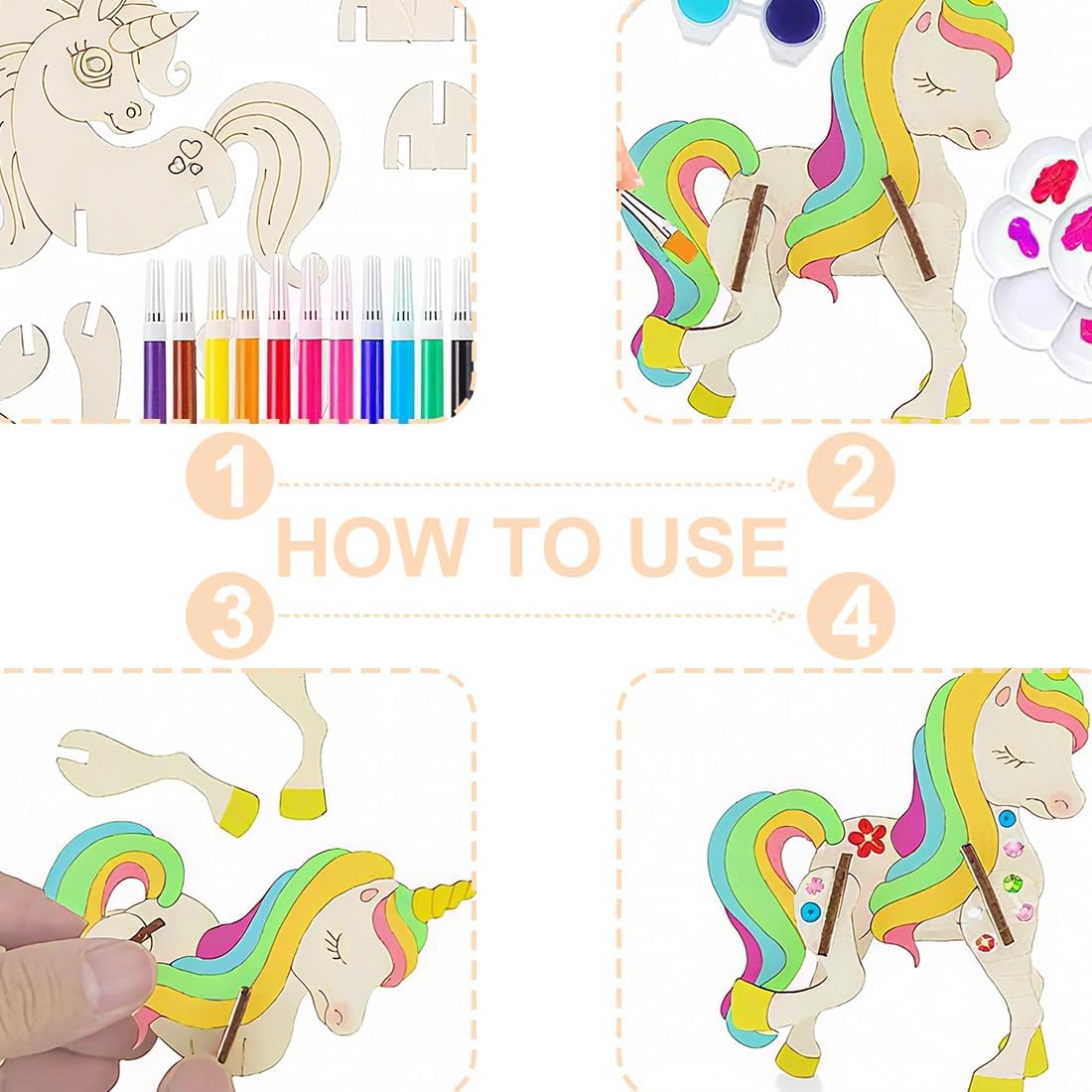 1
2
HOW TO USE
3
4