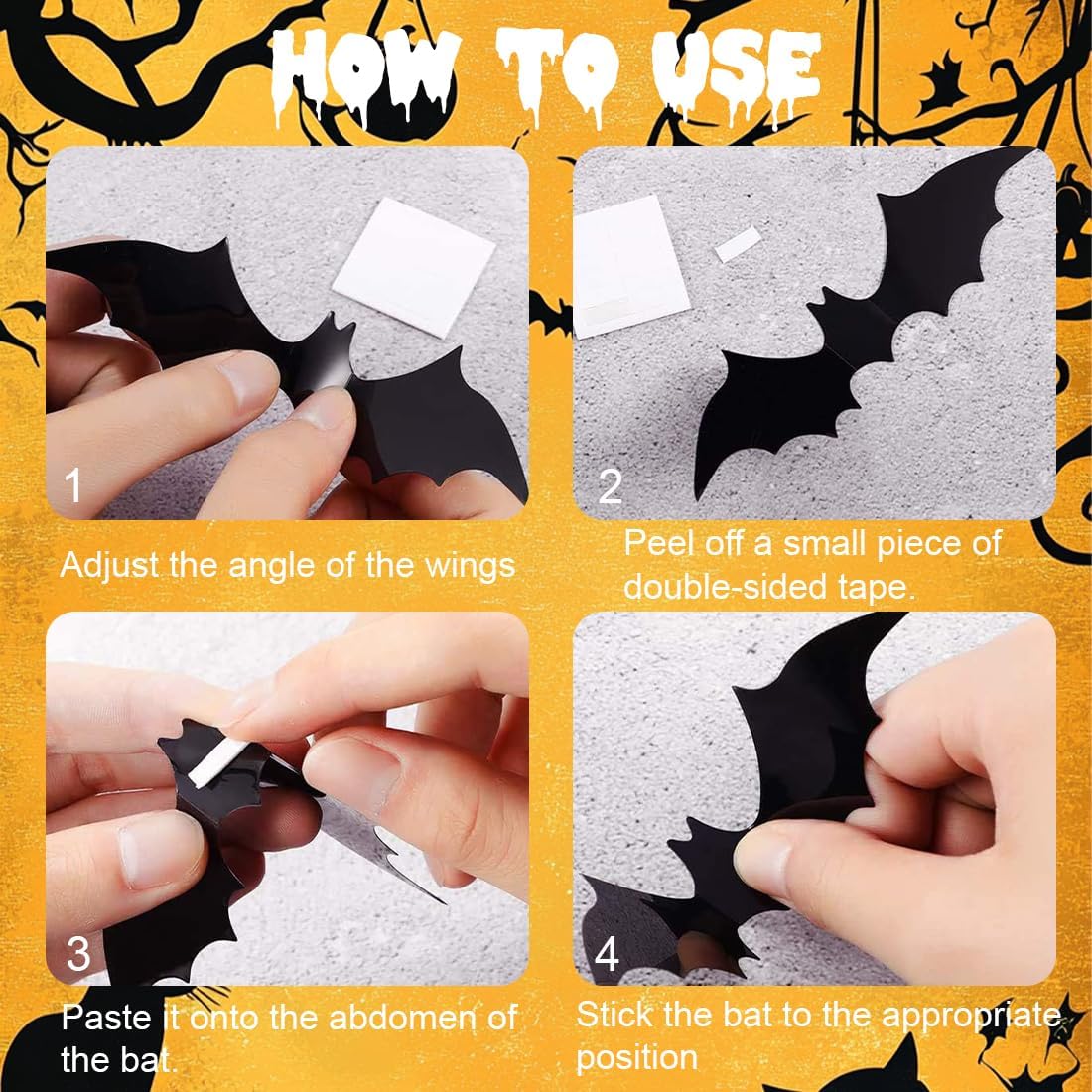 HOW TO USE

1

Adjust the angle of the wings

2

Peel off a small piece of double-sided tape.

3

Paste it onto the abdomen of the bat.

4

Stick the bat to the appropriate position