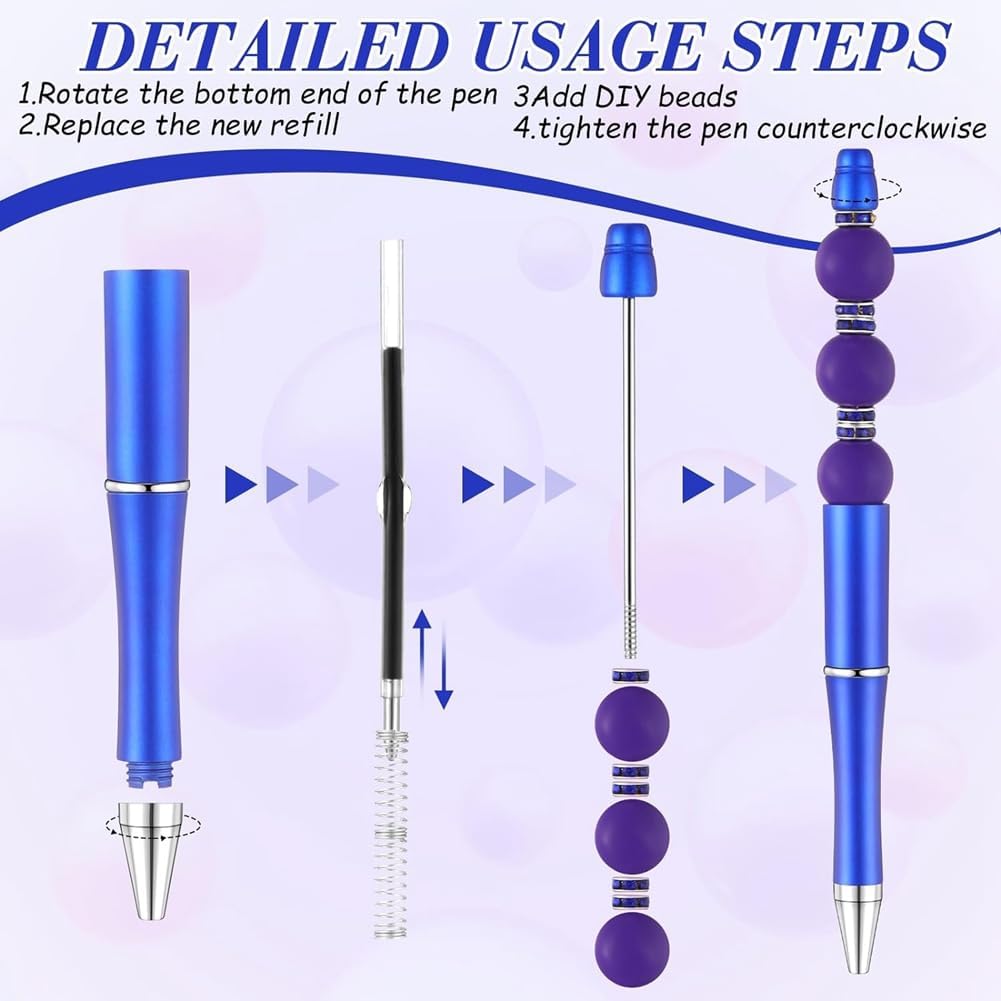 DETAILED USAGE STEPS

1.Rotate the bottom end of the pen
2.Replace the new refill

3Add DIY beads
4.tighten the pen counterclockwise