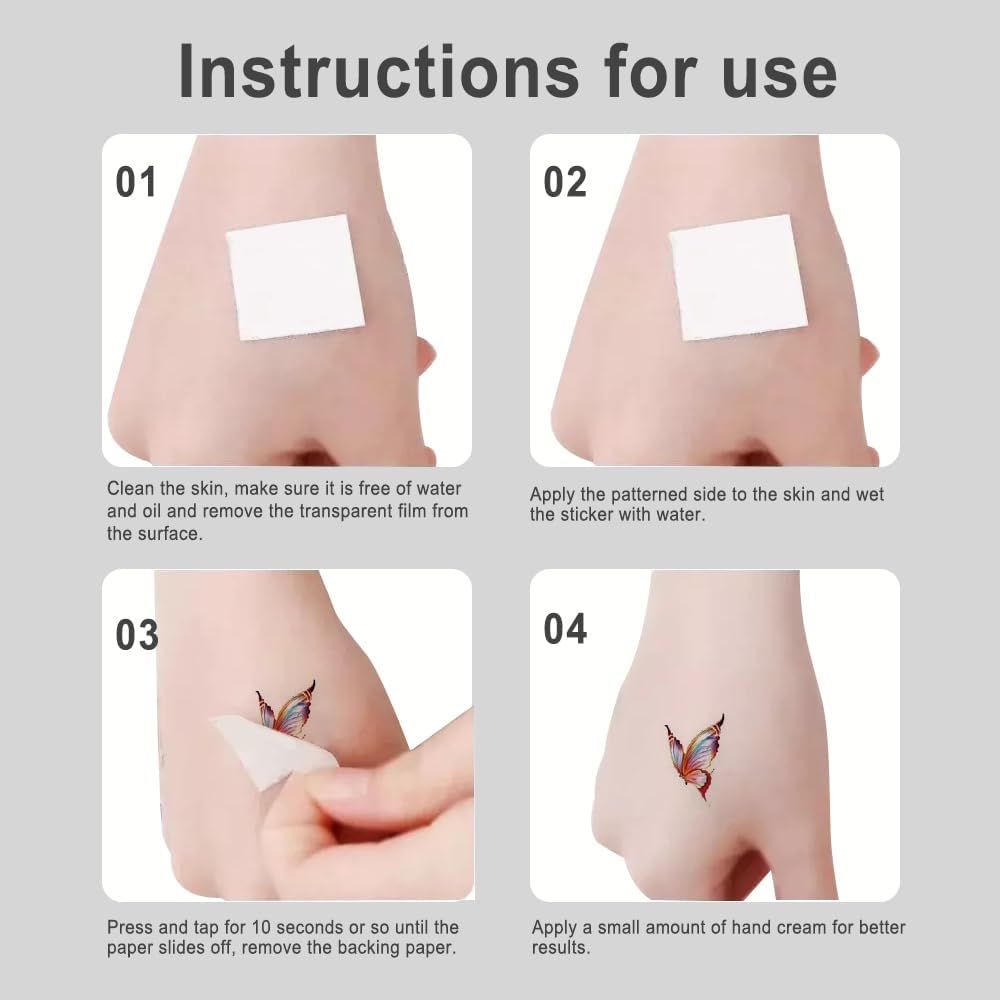 Instructions for use

01

Clean the skin, make sure it is free of water and oil and remove the transparent film from the surface.

02

Apply the patterned side to the skin and wet the sticker with water.

03

Press and tap for 10 seconds or so until the paper slides off, remove the backing paper.

04

Apply a small amount of hand cream for better results.