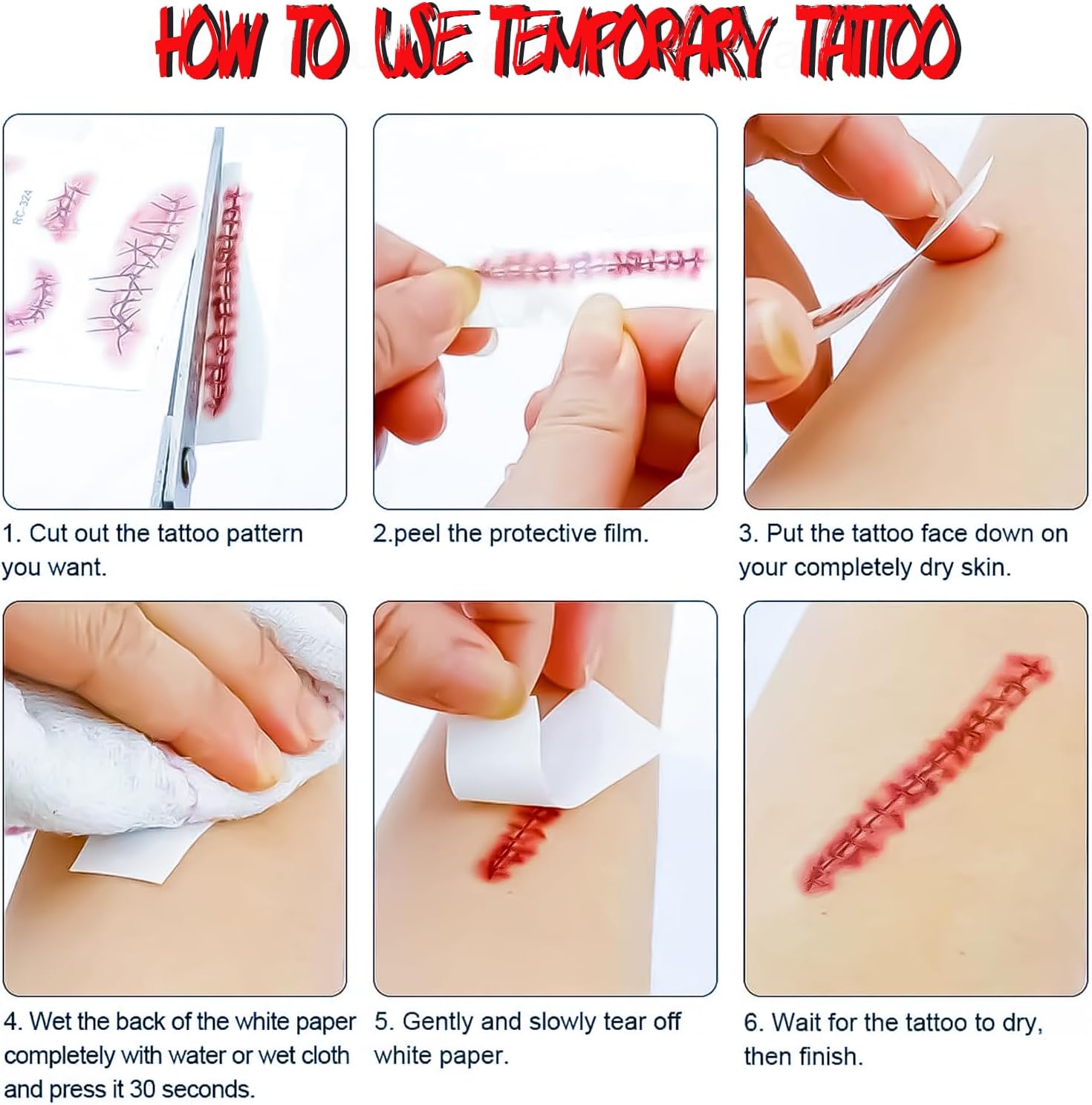 HOW TO USE TEMPORARY TATTOO

RC-324

1. Cut out the tattoo pattern you want.

2.peel the protective film.

3. Put the tattoo face down on your completely dry skin.

4. Wet the back of the white paper completely with water or wet cloth and press it 30 seconds.

5. Gently and slowly tear off white paper.

6. Wait for the tattoo to dry, then finish.