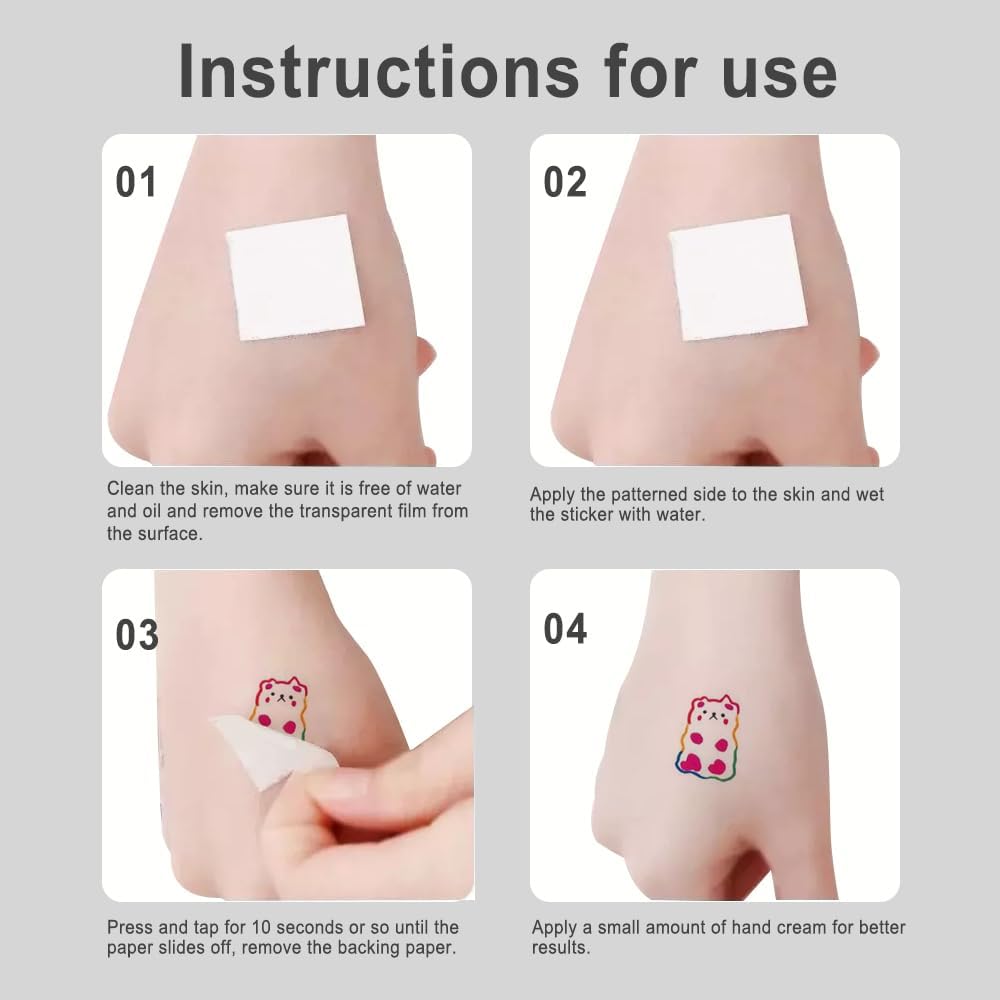 Instructions for use

01

Clean the skin, make sure it is free of water and oil and remove the transparent film from the surface.

02

Apply the patterned side to the skin and wet the sticker with water.

03

Press and tap for 10 seconds or so until the paper slides off, remove the backing paper.

04

Apply a small amount of hand cream for better results.