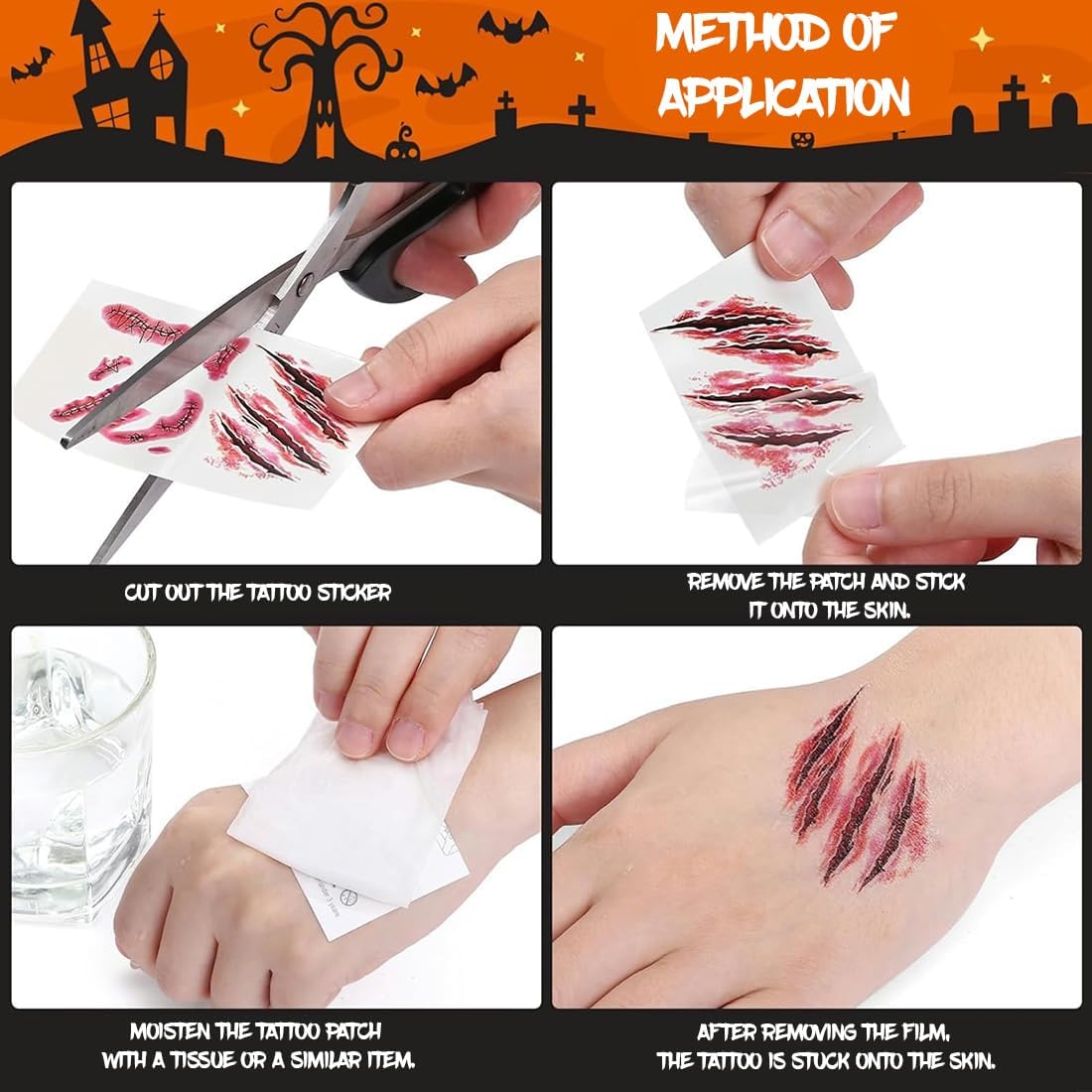 METHOD OF APPLICATION

CUT OUT THE TATTOO STICKER

REMOVE THE PATCH AND STICK IT ONTO THE SKIN.

MOISTEN THE TATTOO PATCH WITH A TISSUE OR A SIMILAR ITEM.

AFTER REMOVING THE FILM, THE TATTOO IS STUCK ONTO THE SKIN.