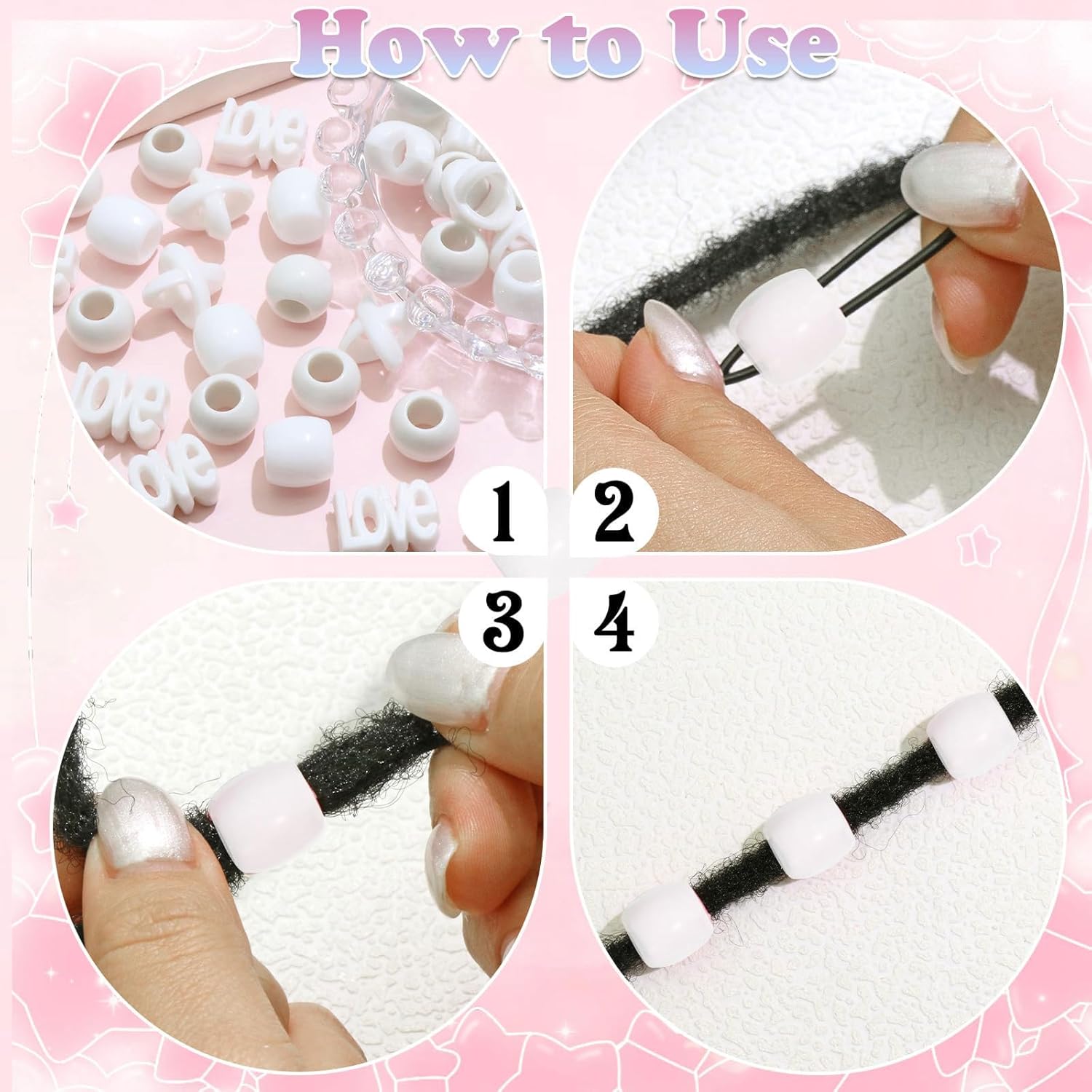 How to Use

LOVE

LOVE

LOVE

LOVE

1

2

3

4