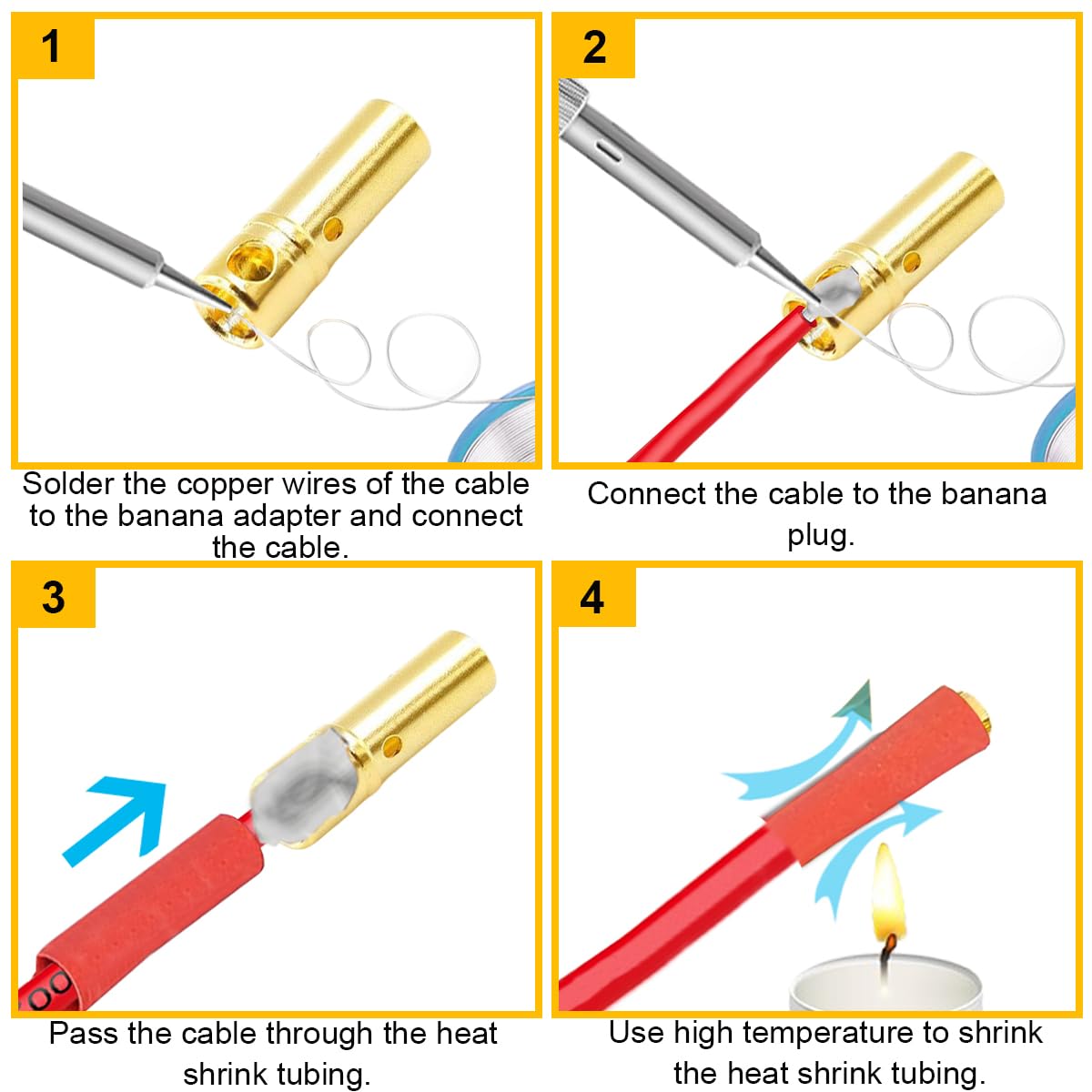 1

Solder the copper wires of the cable to the banana adapter and connect the cable.

2

Connect the cable to the banana plug.

3

Pass the cable through the heat shrink tubing.

4

Use high temperature to shrink the heat shrink tubing.