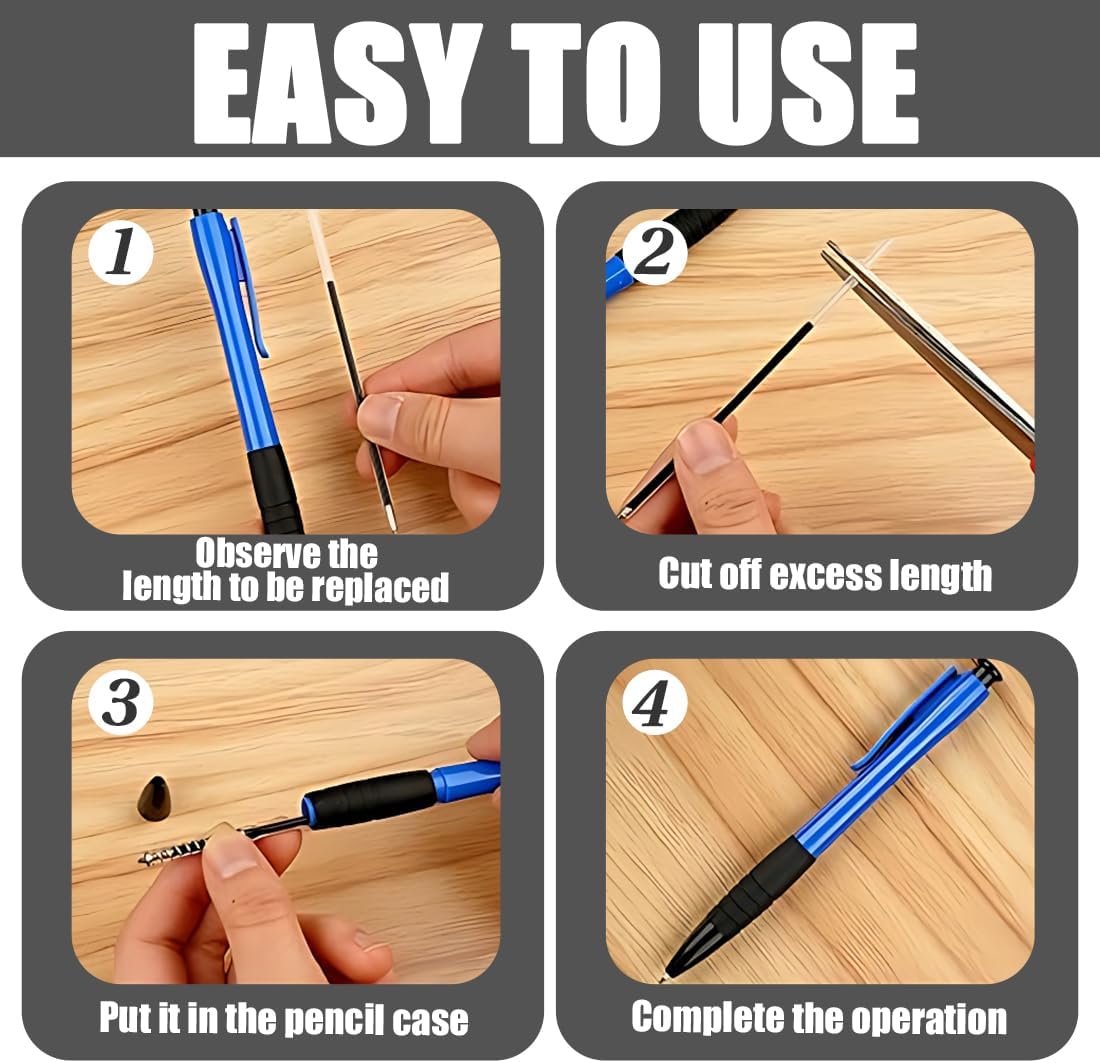 EASY TO USE

1
Observe the length to be replaced

2
Cut off excess length

3
Put it in the pencil case

4
Complete the operation