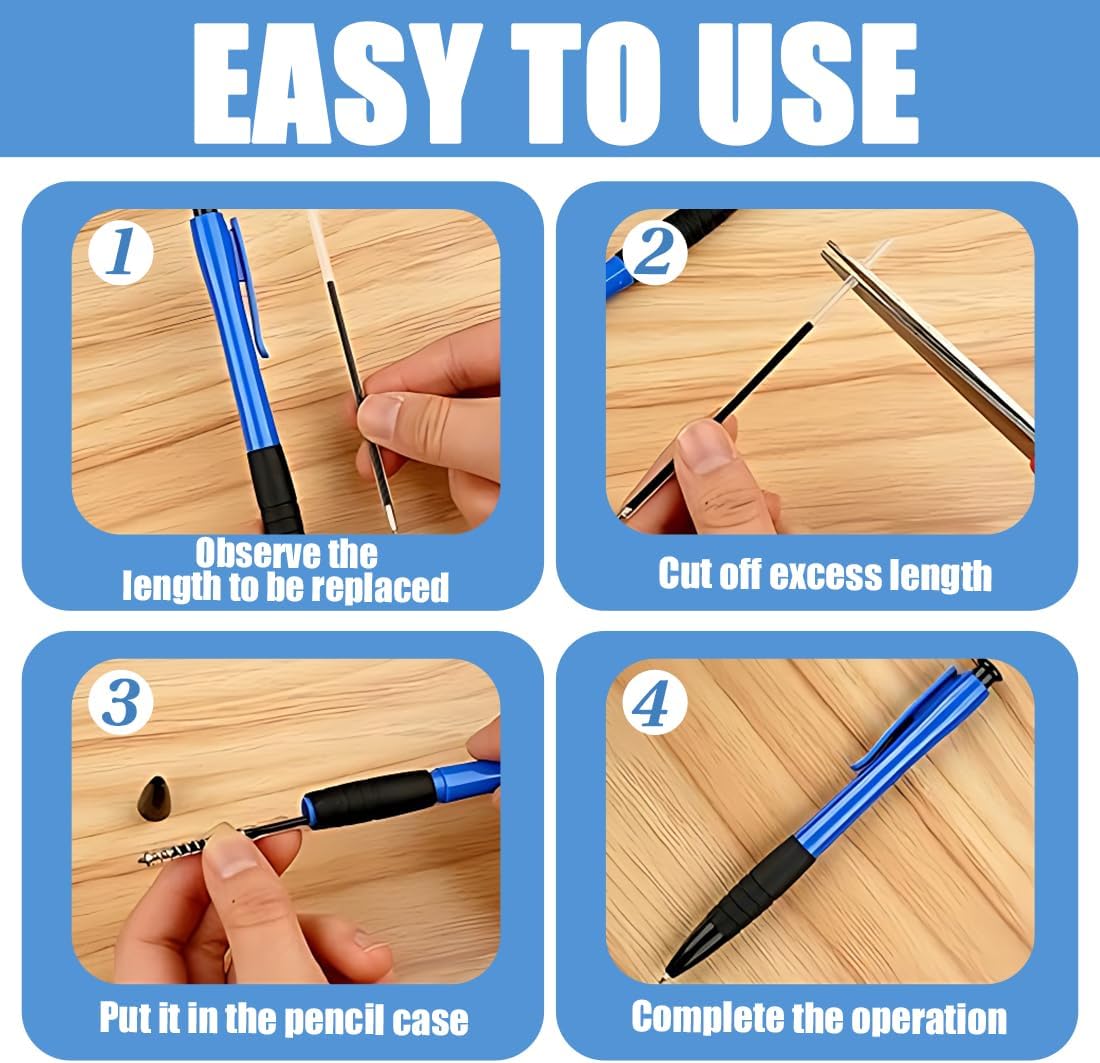 EASY TO USE

1

Observe the length to be replaced

2

Cut off excess length

3

Put it in the pencil case

4

Complete the operation