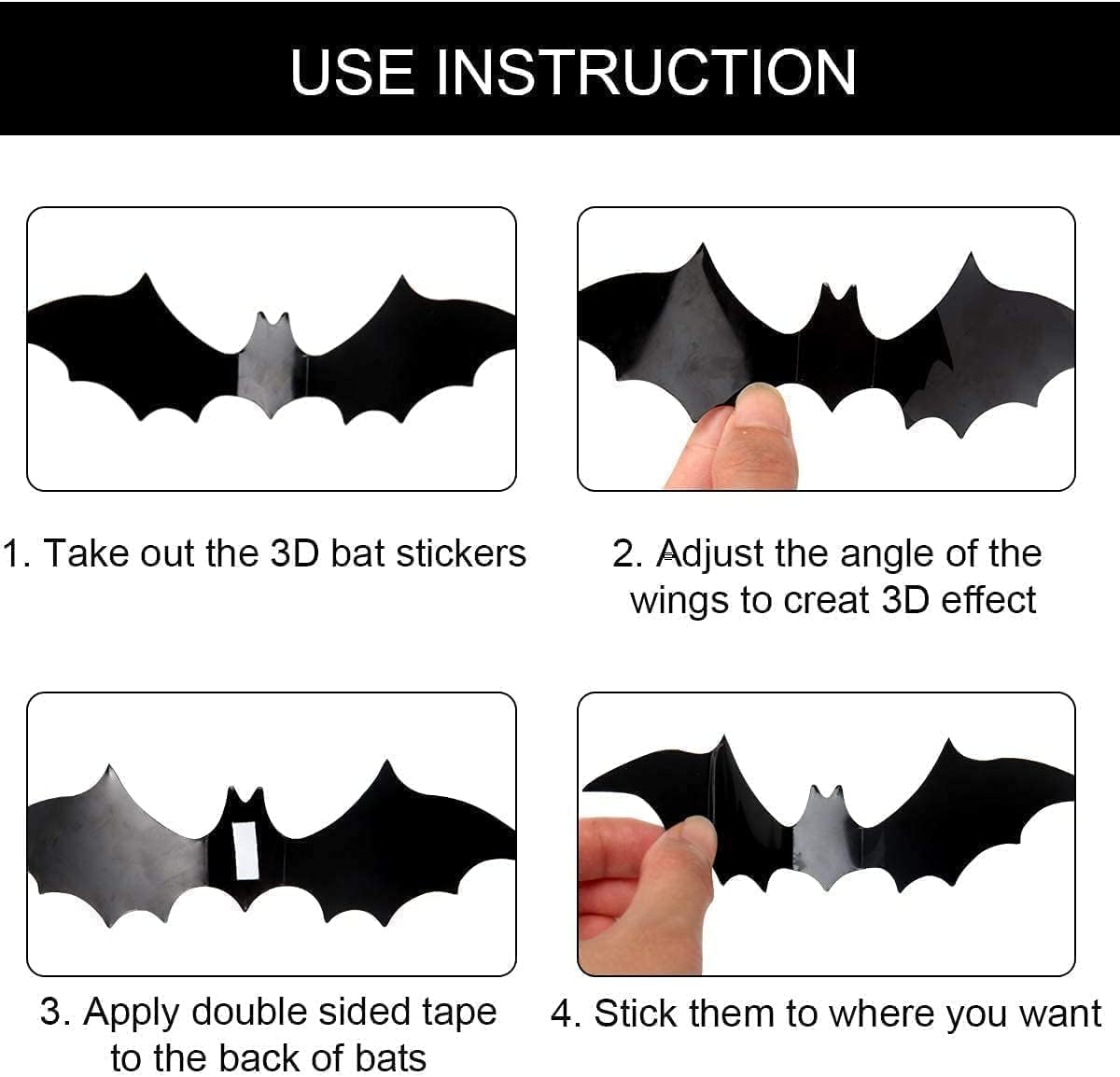 USE INSTRUCTION

1. Take out the 3D bat stickers

2. Adjust the angle of the wings to creat 3D effect

3. Apply double sided tape to the back of bats

4. Stick them to where you want