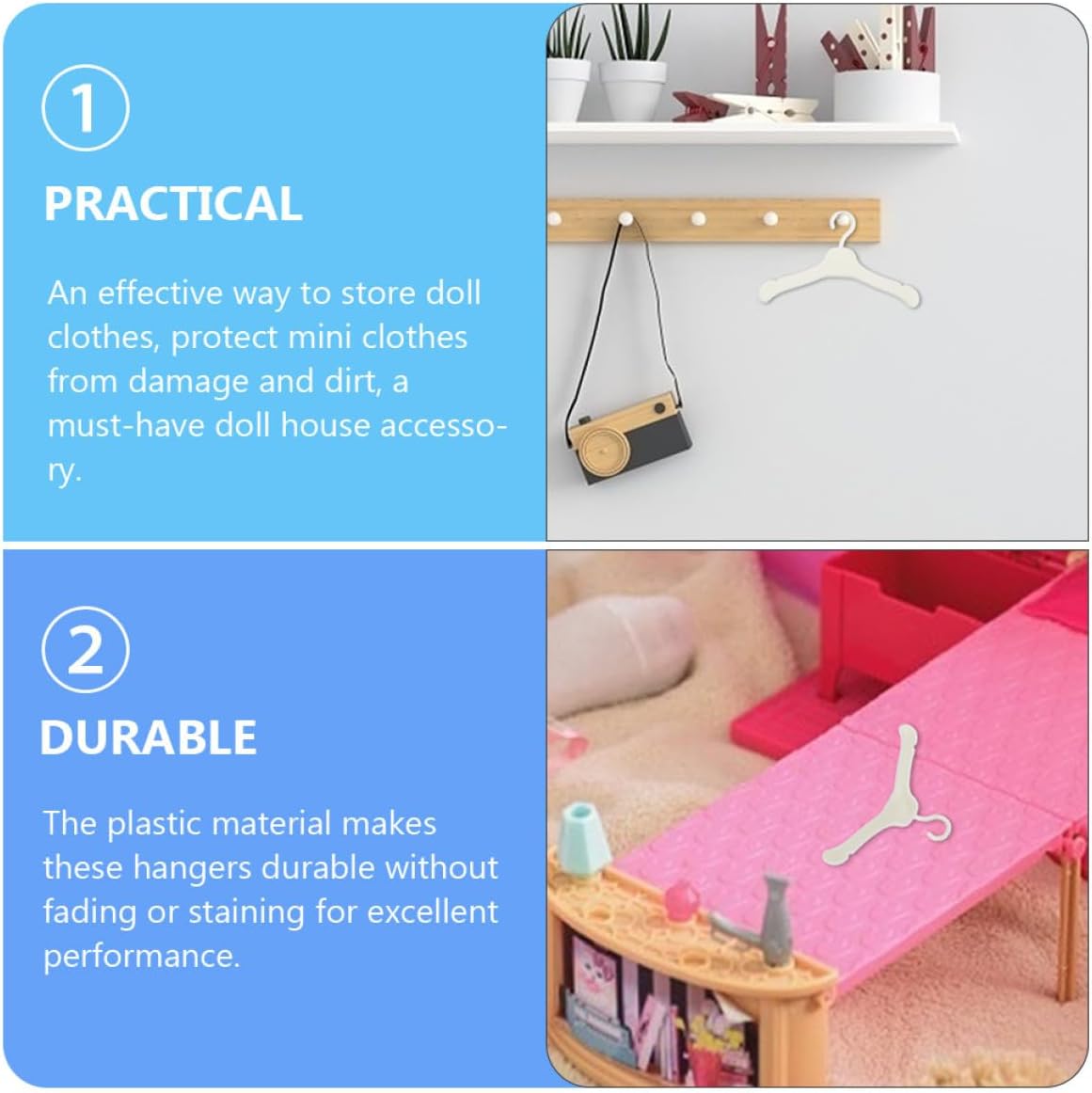 1

PRACTICAL

An effective way to store doll clothes, protect mini clothes from damage and dirt, a must-have doll house accessory.

2

DURABLE

The plastic material makes these hangers durable without fading or staining for excellent performance.